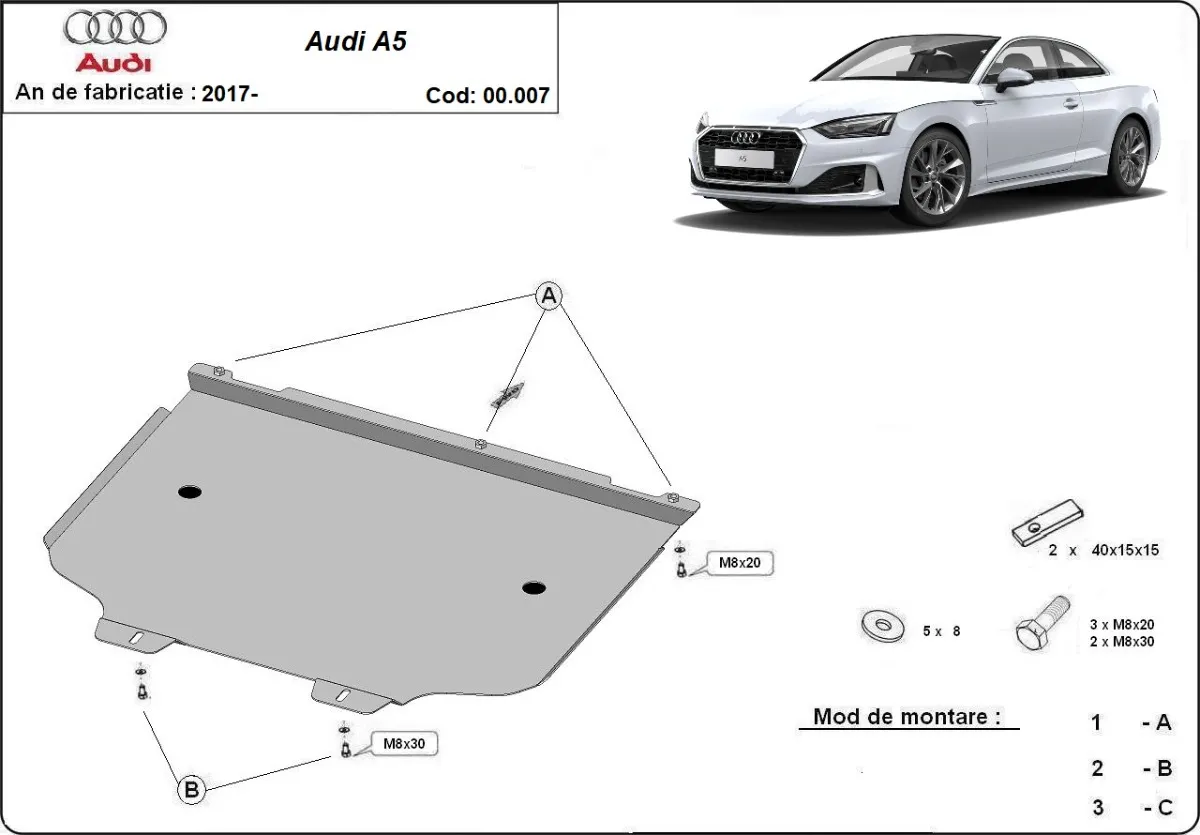 Audi

Audi A5

An de fabricatie : 2017-

Cod: 00.007

A5

A

M8x20

M8x30

B

2 x 40x15x15

5 x 8

3 x M8x20
2 x M8x30

Mod de montare :

1 - A

2 - B

3 - C