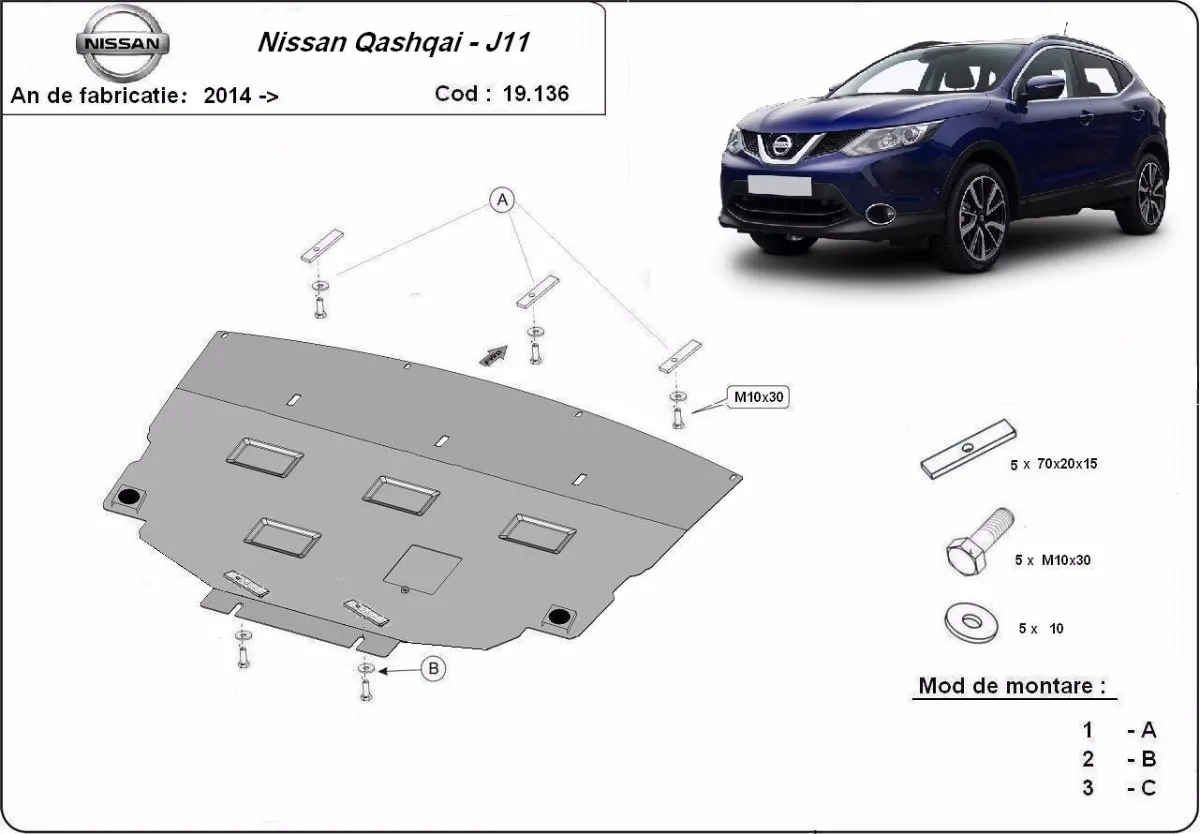 NISSAN

Nissan Qashqai - J11

An de fabricatie: 2014 ->

Cod : 19.136

A

M10x30

B

5 x 70x20x15

5 x M10x30

5 x 10

Mod de montare :

1 - A
2 - B
3 - C