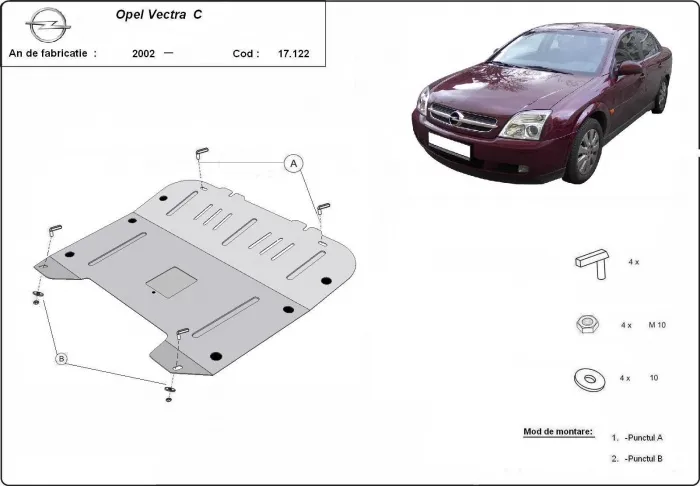 Opel Vectra C

An de fabricatie : 2002 — Cod : 17.122

A

B

4 x

4 x M 10

4 x 10

Mod de montare: 1. -Punctul A

2. -Punctul B