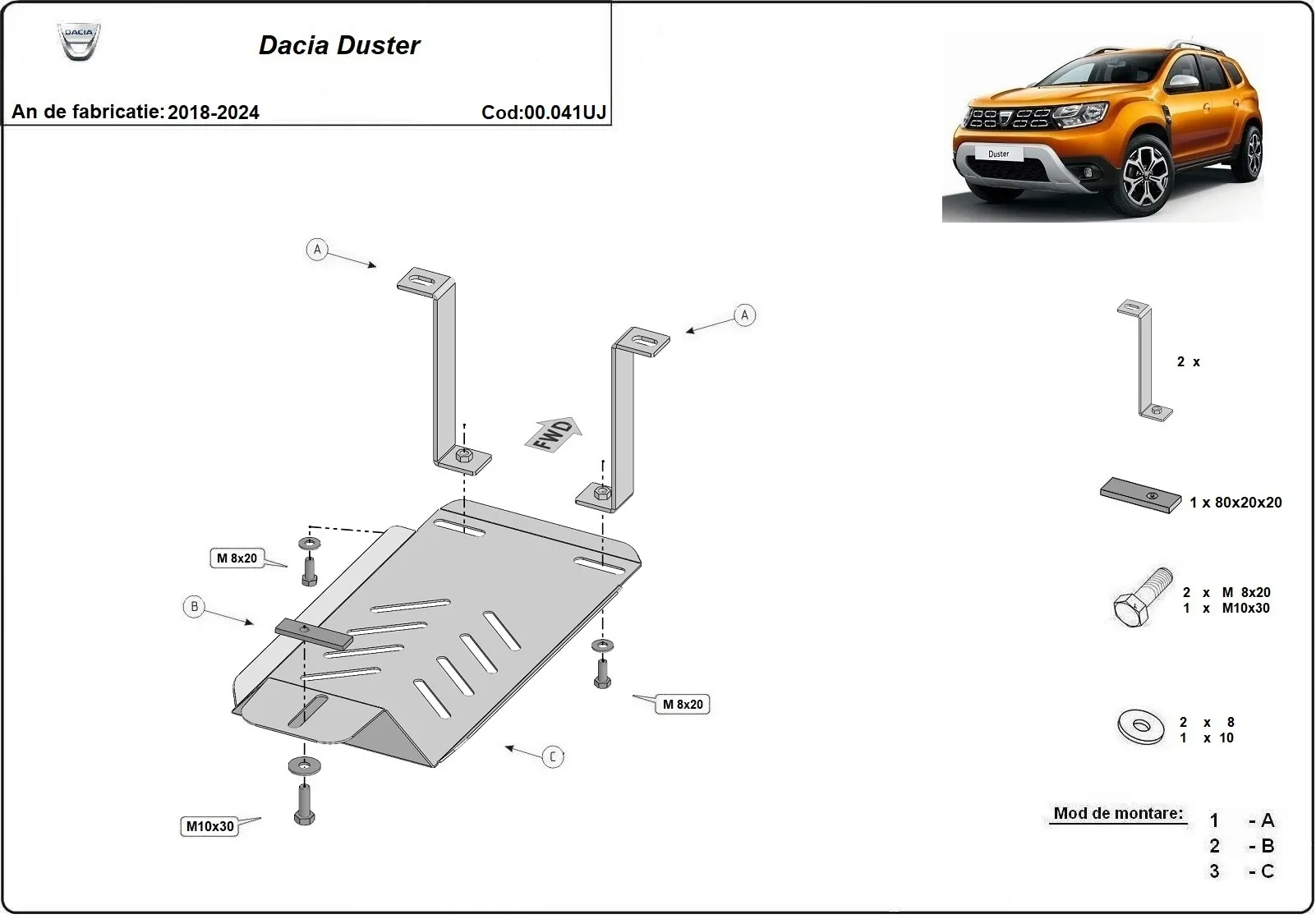 DACIA

Dacia Duster

An de fabricatie: 2018-2024

Cod:00.041UJ

Duster

A

A

FWD

M 8x20

B

M 8x20

C

M10x30

2 x

1 x 80x20x20

2 x M 8x20
1 x M10x30

2 x 8
1 x 10

Mod de montare:
1 - A
2 - B
3 - C