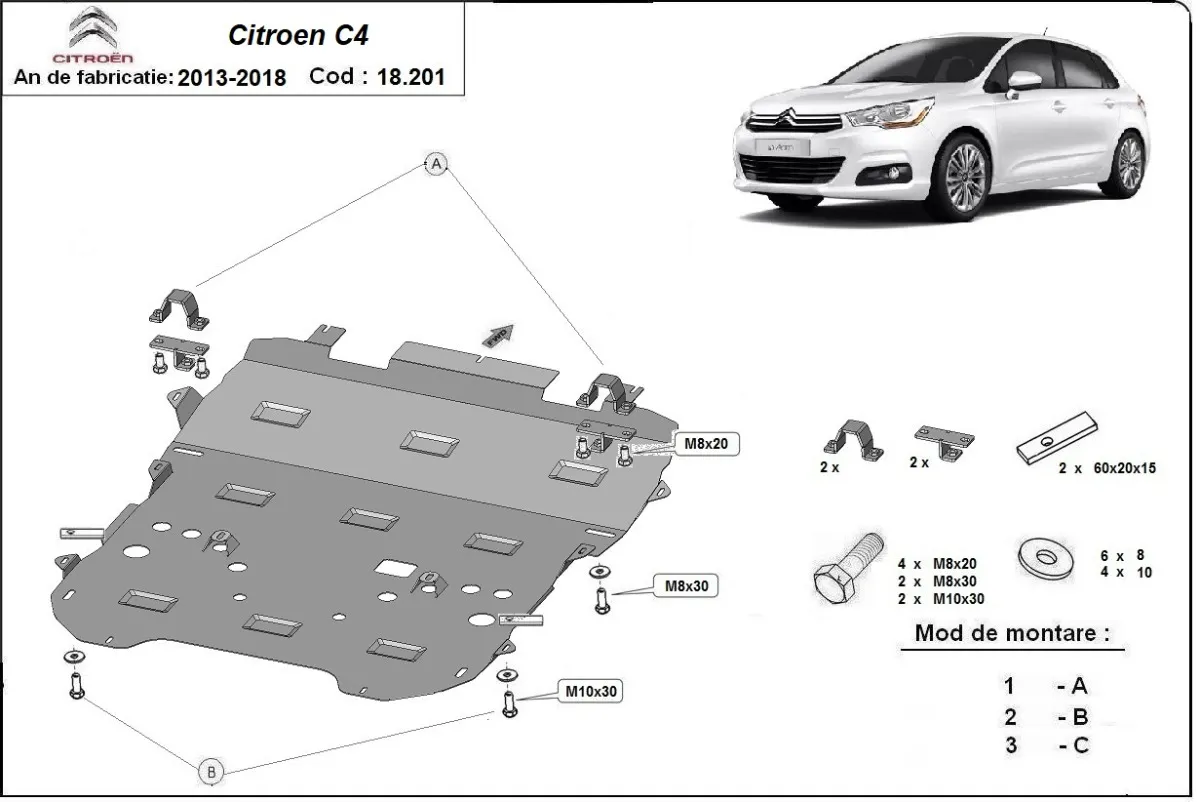 CITROËN
Citroen C4
An de fabricatie: 2013-2018 Cod : 18.201

A

M8x20

M8x30

M10x30

B

2 x
2 x
2 x 60x20x15

4 x M8x20
2 x M8x30
2 x M10x30

6 x 8
4 x 10

Mod de montare :

1 - A
2 - B
3 - C