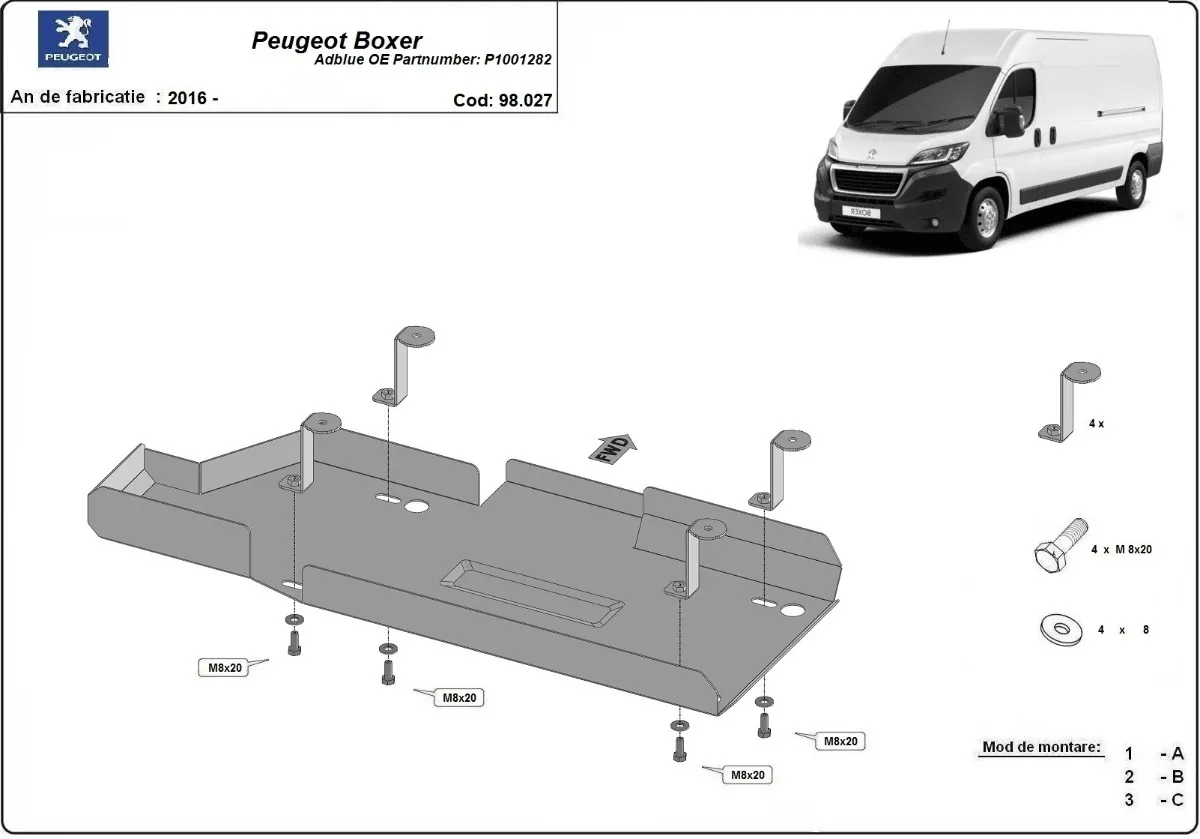 PEUGEOT

Peugeot Boxer
Adblue OE Partnumber: P1001282

An de fabricatie : 2016 -

Cod: 98.027

BOXER

FWD

4 x

4 x M 8x20

4 x 8

M8x20

M8x20

M8x20

M8x20

Mod de montare:
1 - A
2 - B
3 - C