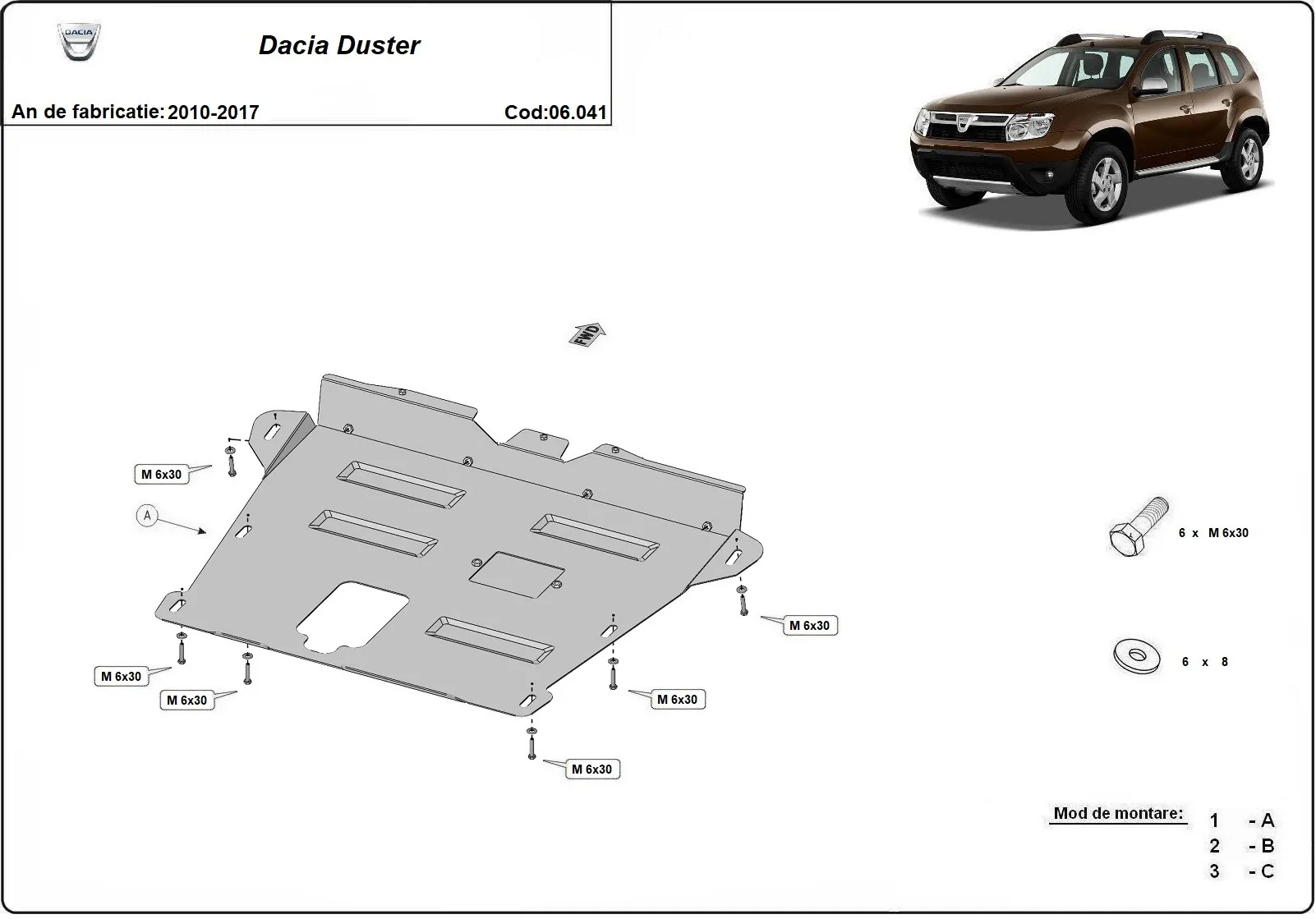 DACIA

Dacia Duster

An de fabricatie: 2010-2017

Cod:06.041

FWD

M 6x30

A

M 6x30

M 6x30

M 6x30

M 6x30

M 6x30

6 x M 6x30

6 x 8

Mod de montare:

1 - A
2 - B
3 - C