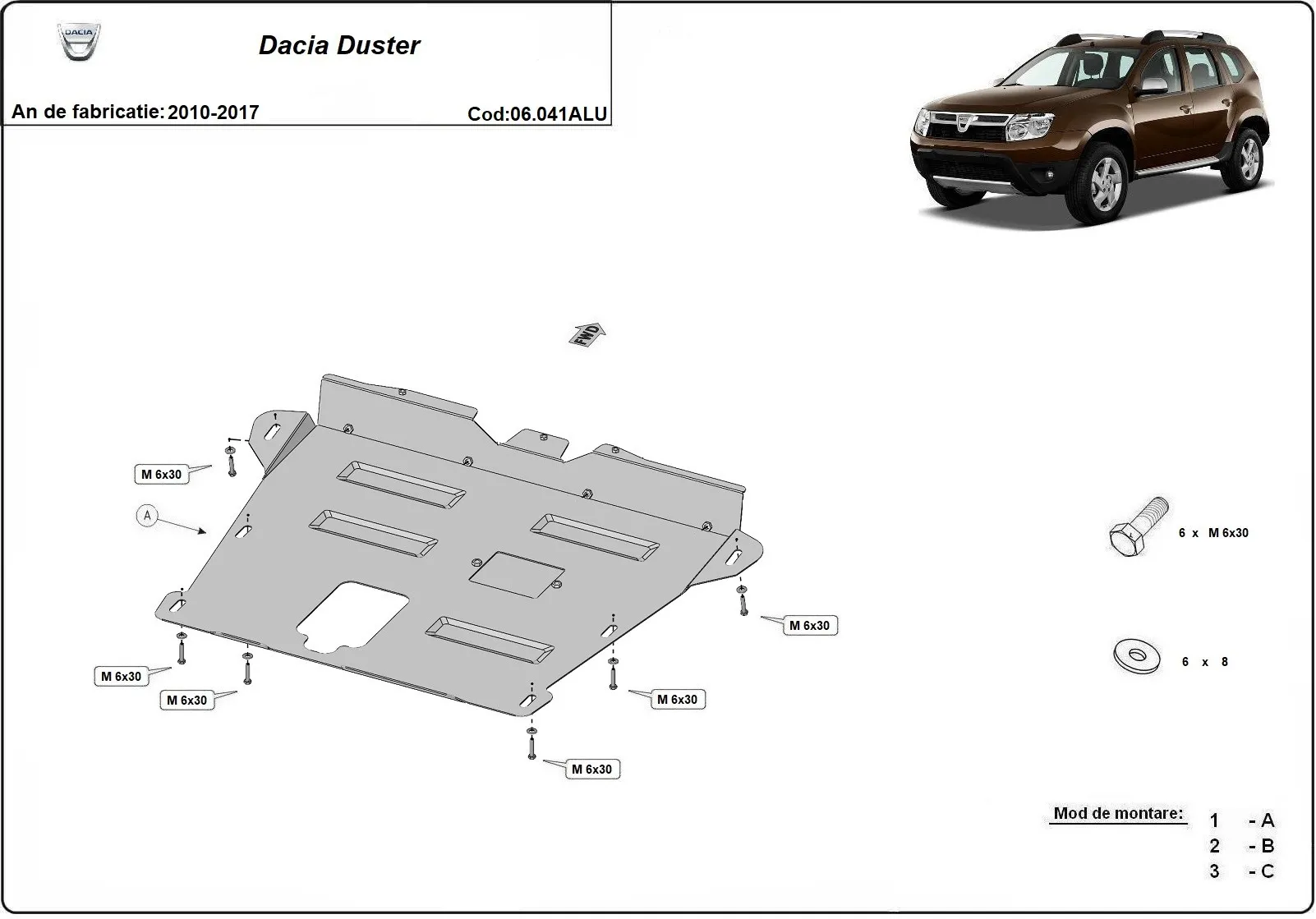 DACIA

Dacia Duster

An de fabricatie: 2010-2017

Cod:06.041ALU

FWD

M 6x30

A

M 6x30

M 6x30

M 6x30

M 6x30

M 6x30

6 x M 6x30

6 x 8

Mod de montare:
1 - A
2 - B
3 - C