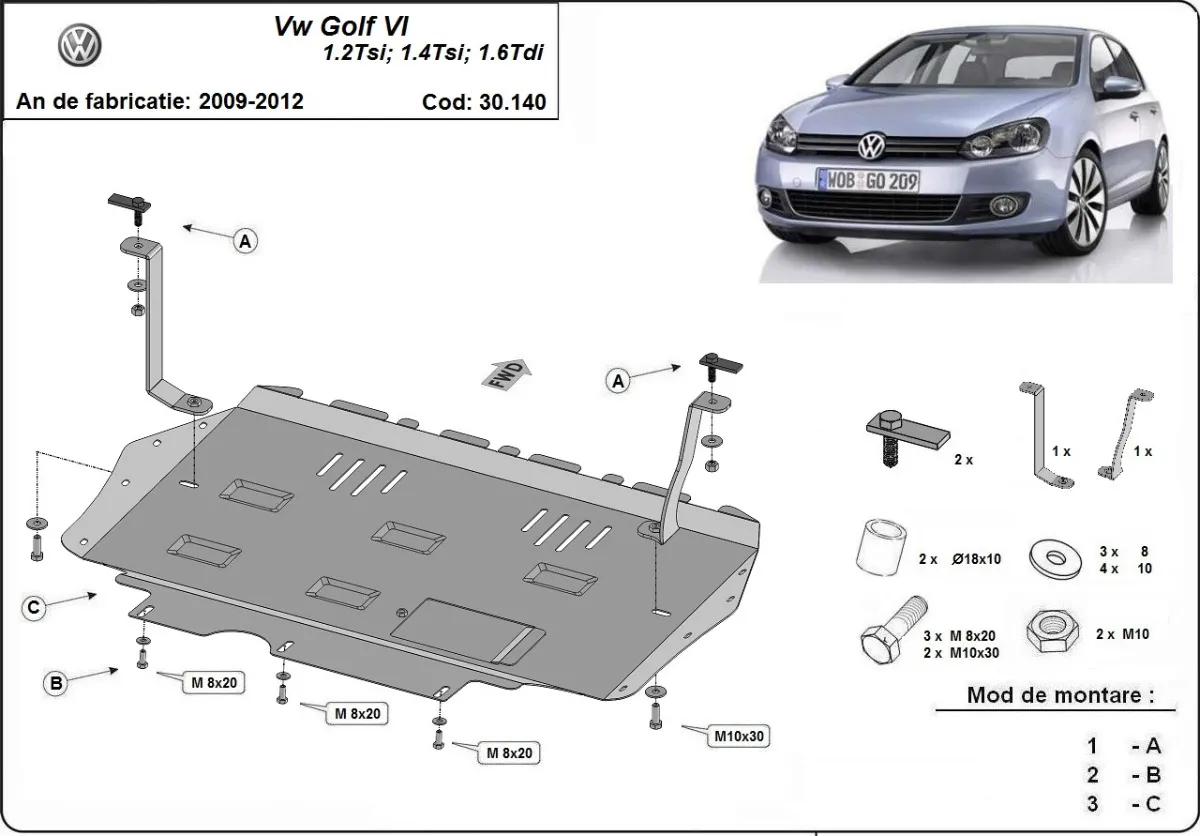 Vw Golf VI
1.2Tsi; 1.4Tsi; 1.6Tdi

An de fabricatie: 2009-2012

Cod: 30.140

WOB GO 209

A

FWD

A

C

B

M 8x20

M 8x20

M 8x20

M10x30

2 x

1 x

1 x

2 x Ø18x10

3 x 8
4 x 10

3 x M 8x20
2 x M10x30

2 x M10

Mod de montare :

1 - A
2 - B
3 - C