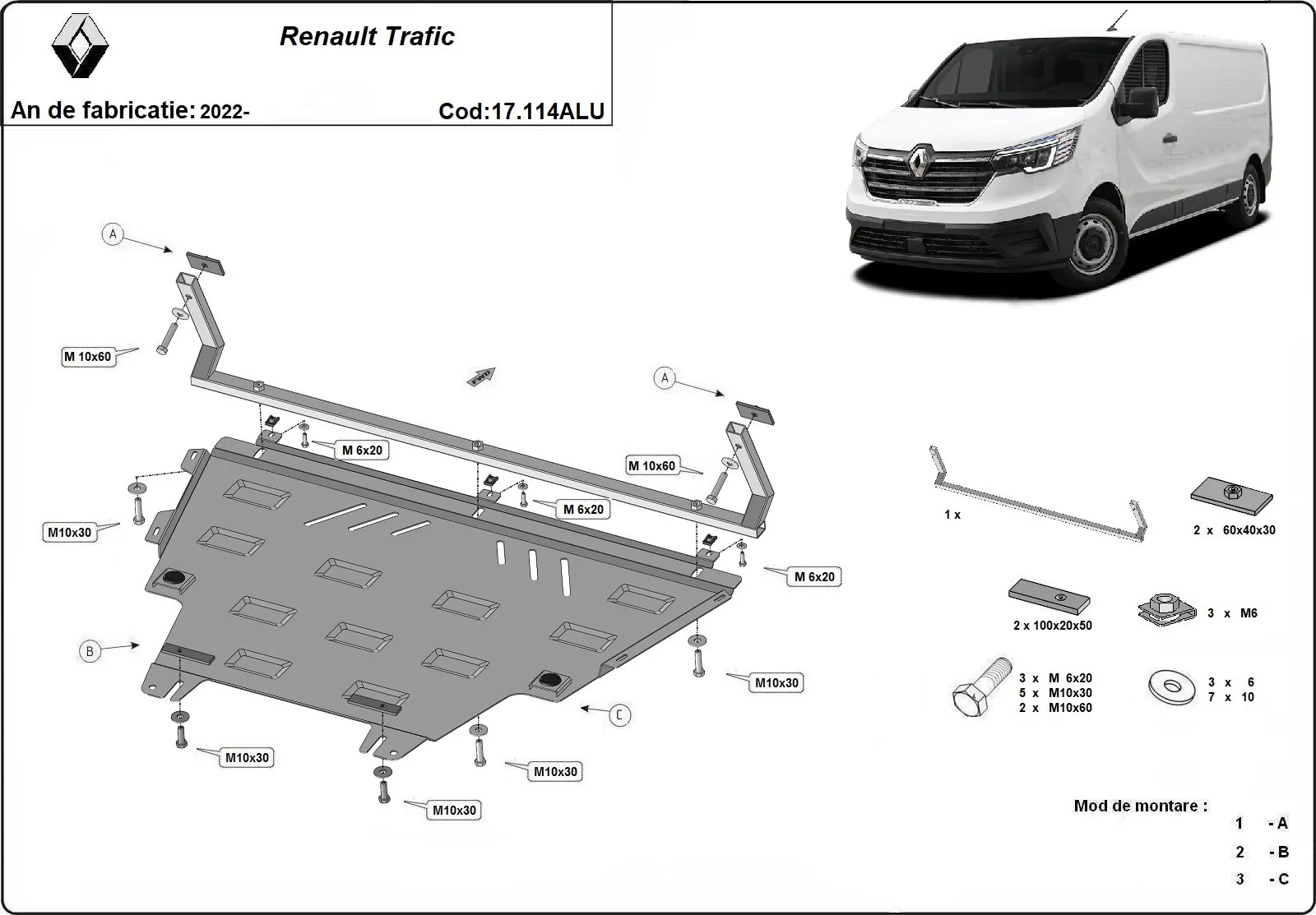 Renault Trafic

An de fabricatie: 2022-

Cod:17.114ALU

A

M 10x60

FWD

A

M 6x20

M 10x60

M 6x20

M10x30

M 6x20

B

M10x30

C

M10x30

M10x30

M10x30

1 x

2 x 60x40x30

2 x 100x20x50

3 x M6

3 x M 6x20
5 x M10x30
2 x M10x60

3 x 6
7 x 10

Mod de montare :

1 - A
2 - B
3 - C