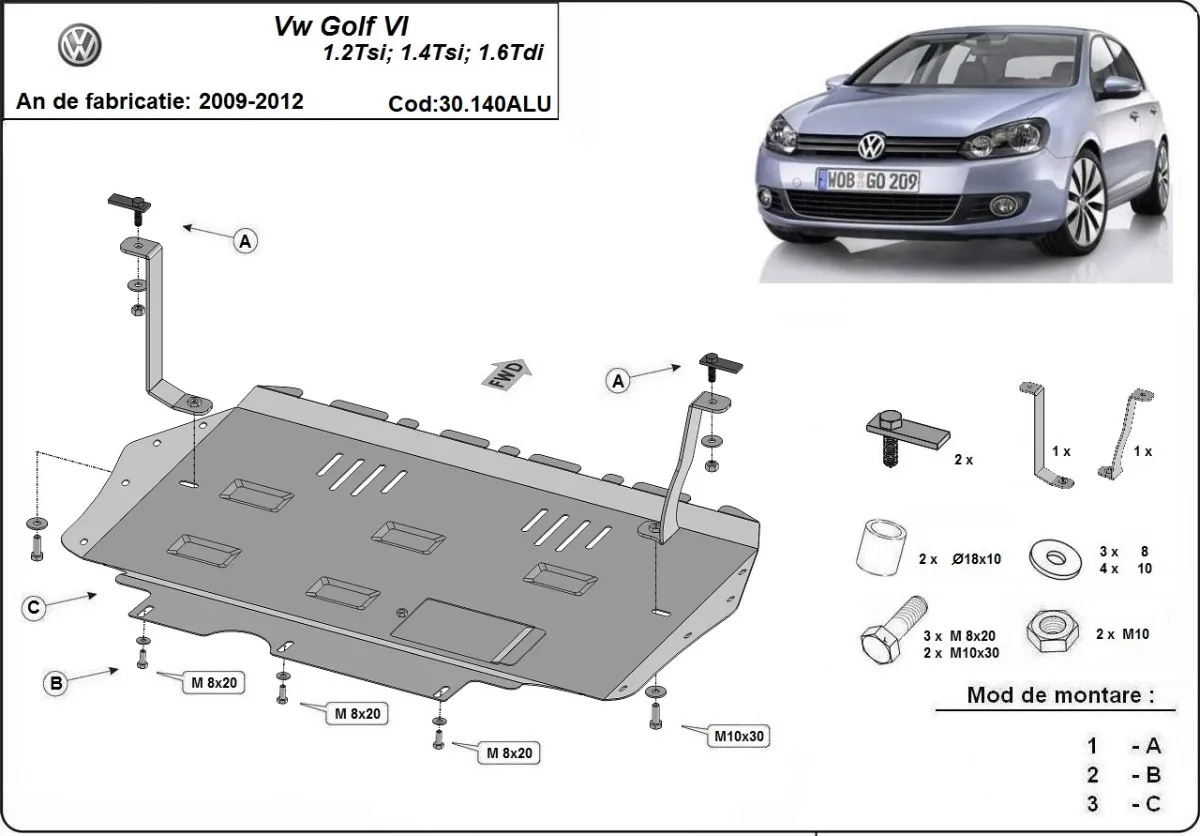 Vw Golf VI
1.2Tsi; 1.4Tsi; 1.6Tdi

An de fabricatie: 2009-2012

Cod:30.140ALU

WOB GO 209

A

FWD

A

C

B

M 8x20

M 8x20

M 8x20

M10x30

2 x

1 x

1 x

2 x Ø18x10

3 x 8
4 x 10

3 x M 8x20
2 x M10x30

2 x M10

Mod de montare :

1 - A
2 - B
3 - C