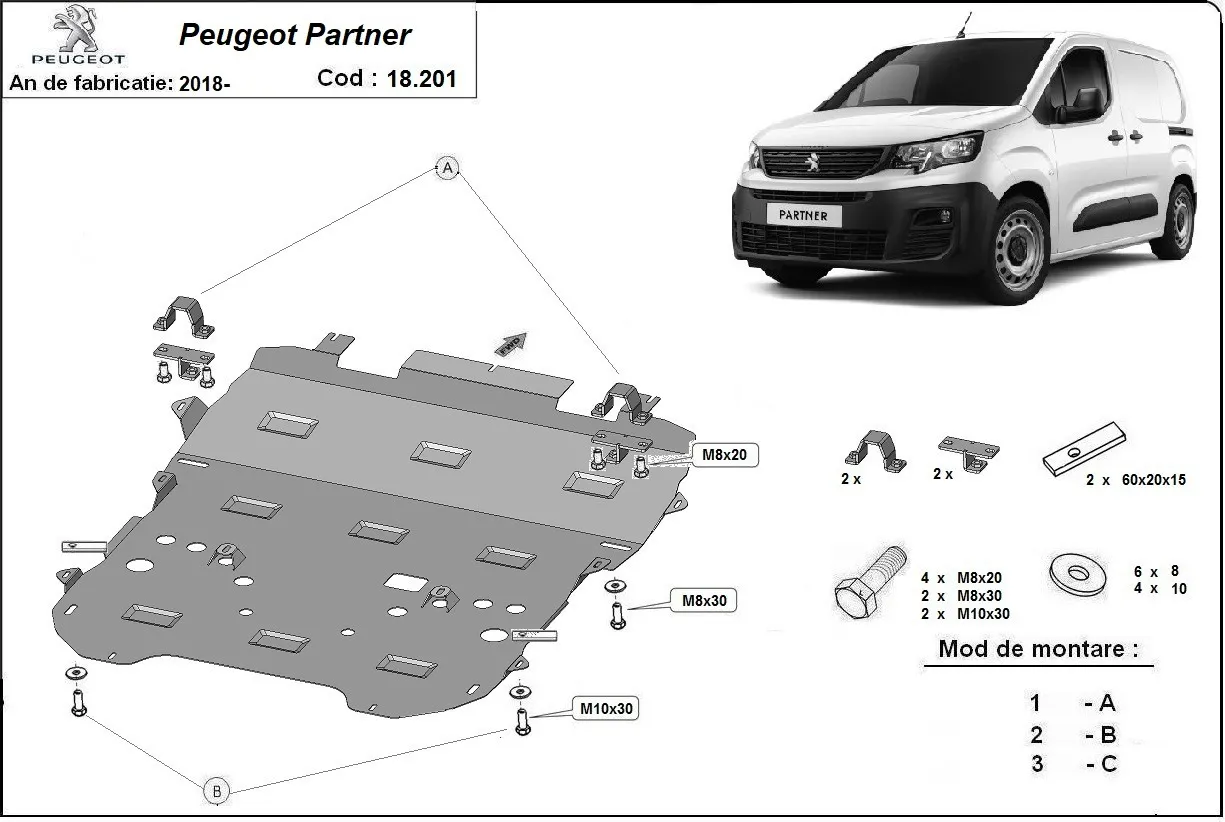 PEUGEOT

Peugeot Partner

An de fabricatie: 2018-

Cod : 18.201

PARTNER

A

FWD

M8x20

M8x30

M10x30

B

2 x

2 x

2 x 60x20x15

4 x M8x20
2 x M8x30
2 x M10x30

6 x 8
4 x 10

Mod de montare :

1 - A
2 - B
3 - C