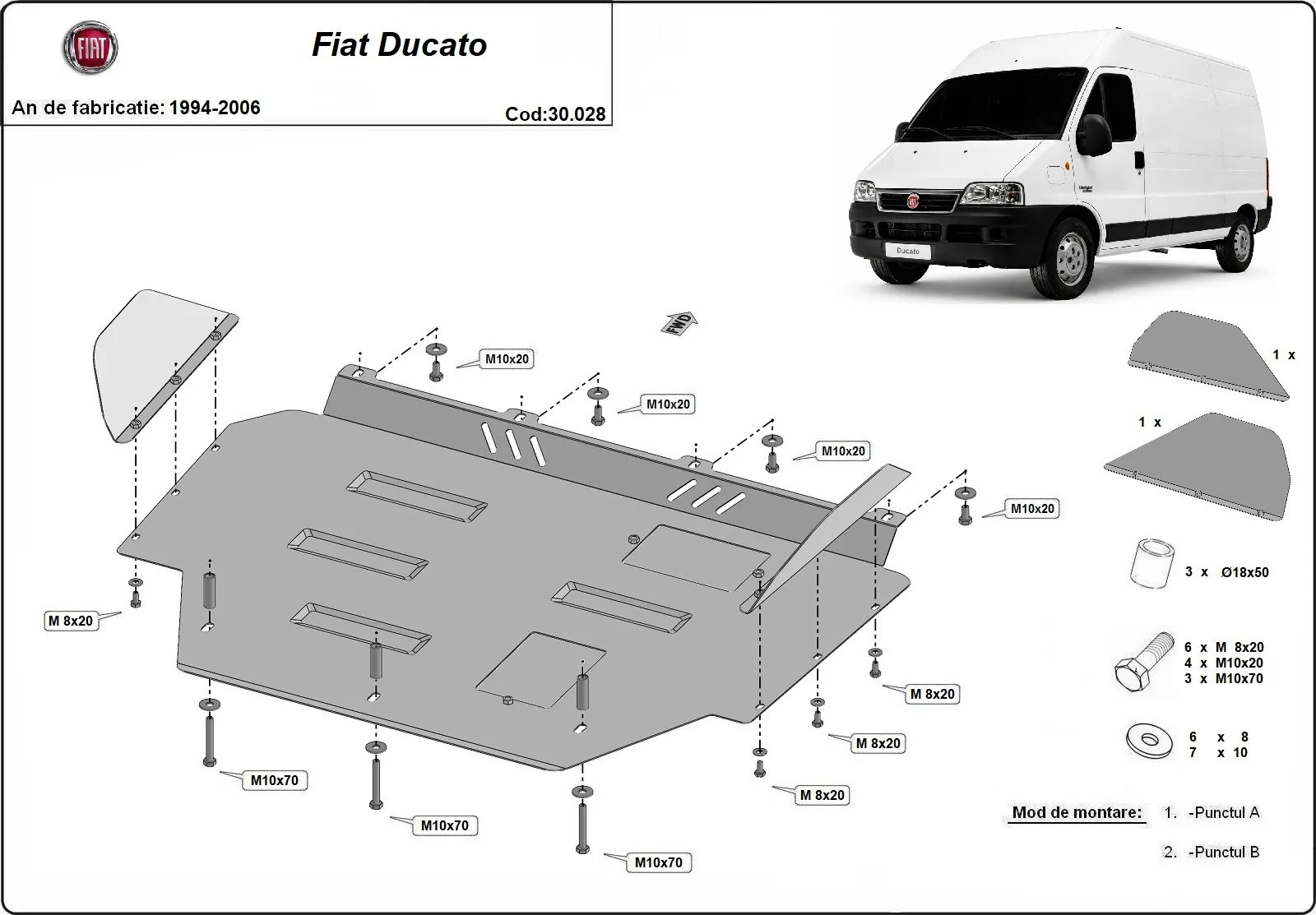 FIAT

Fiat Ducato

An de fabricatie: 1994-2006

Cod:30.028

Ducato

FWD

M10x20

M10x20

M10x20

M10x20

M 8x20

M 8x20

M 8x20

M 8x20

M10x70

M10x70

M10x70

1 x

1 x

3 x Ø18x50

6 x M 8x20
4 x M10x20
3 x M10x70

6 x 8
7 x 10

Mod de montare: 1. -Punctul A

2. -Punctul B