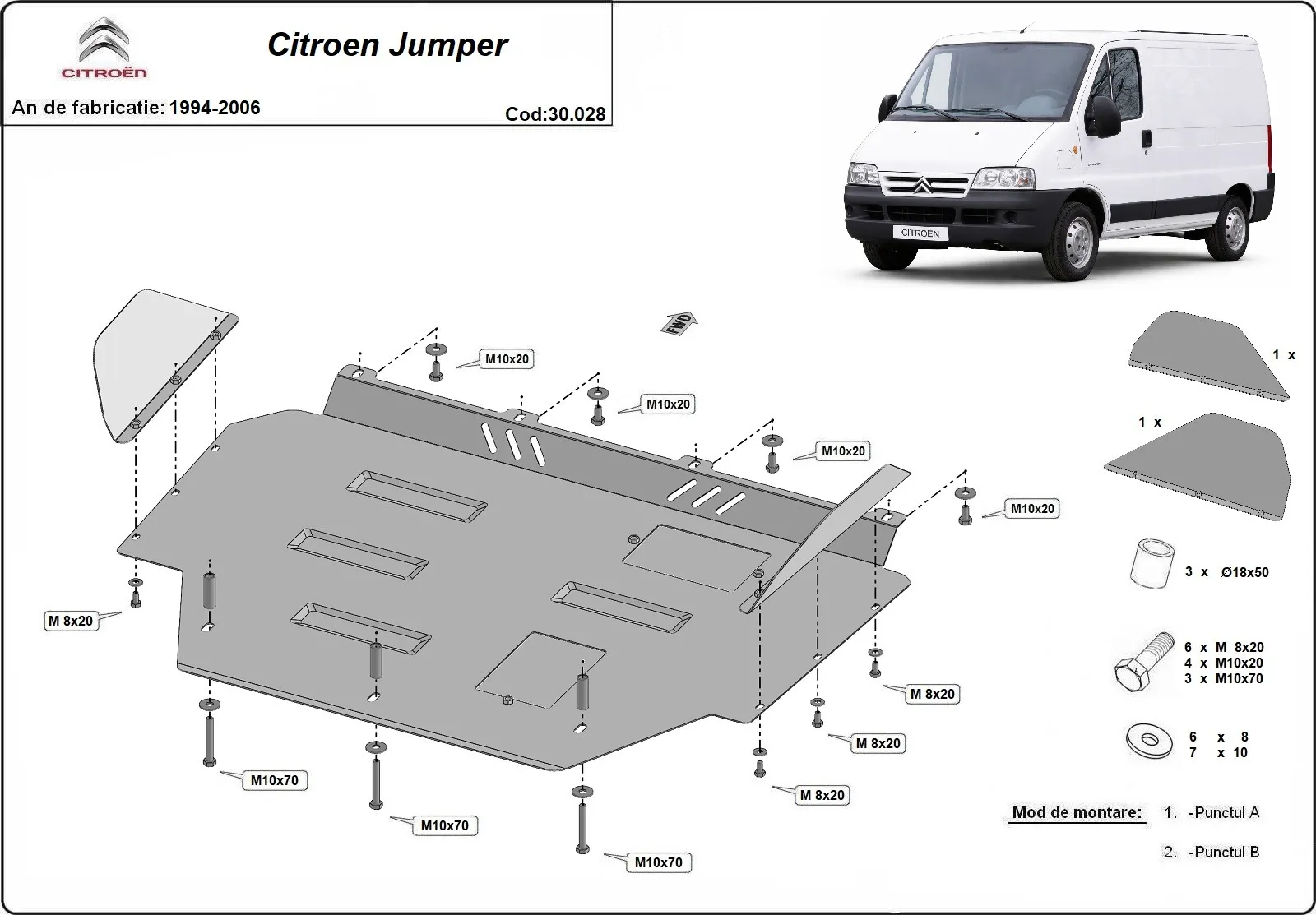 CITROËN

Citroen Jumper

An de fabricatie: 1994-2006

Cod:30.028

CITROËN

FWD

M10x20

M10x20

M10x20

M10x20

M 8x20

M 8x20

M 8x20

M 8x20

M10x70

M10x70

M10x70

1 x

1 x

3 x Ø18x50

6 x M 8x20
4 x M10x20
3 x M10x70

6 x 8
7 x 10

Mod de montare: 1. -Punctul A

2. -Punctul B