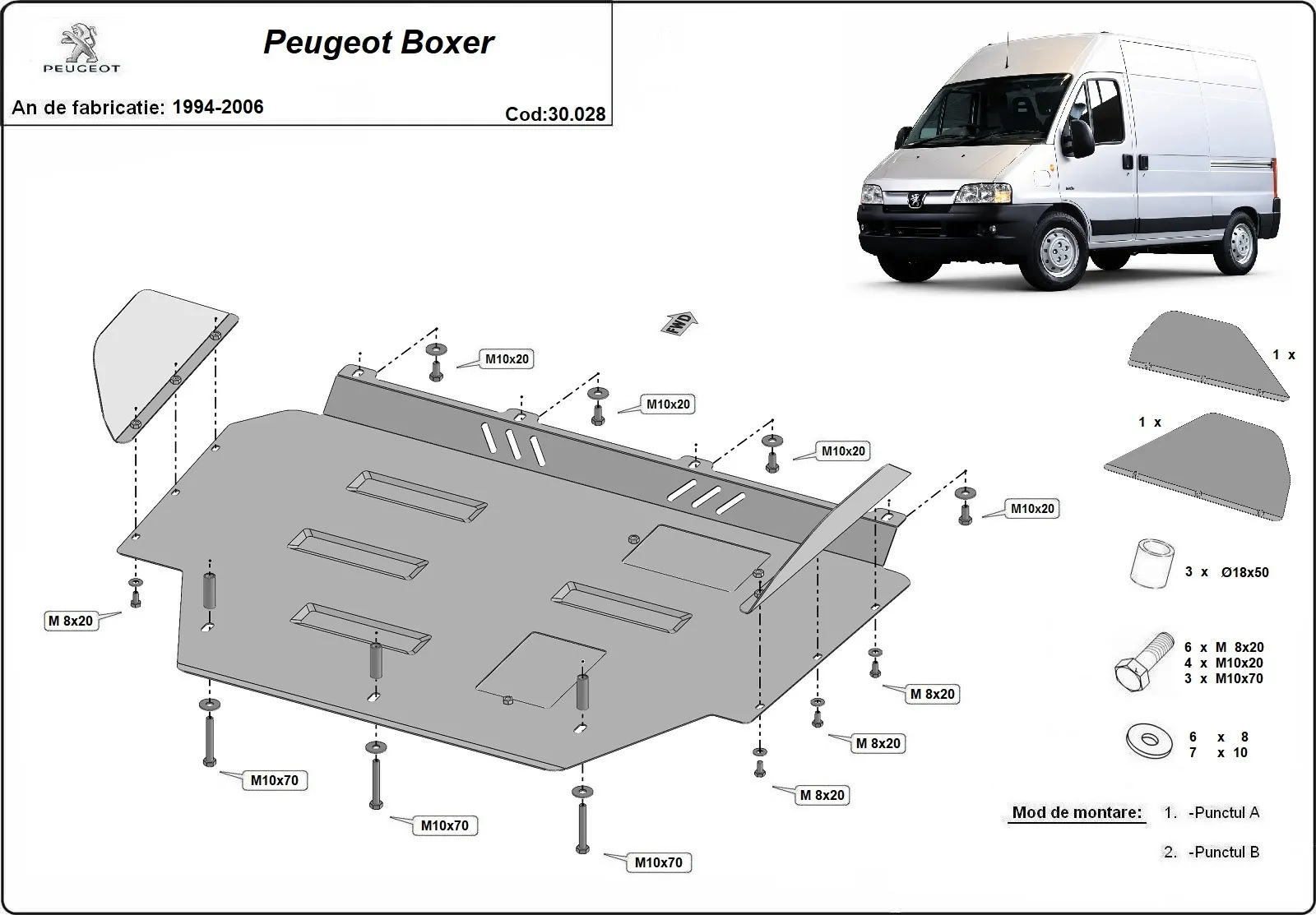 PEUGEOT

Peugeot Boxer

An de fabricatie: 1994-2006

Cod:30.028

FWD

M10x20

M10x20

M10x20

M10x20

M 8x20

M 8x20

M 8x20

M 8x20

M10x70

M10x70

M10x70

1 x

1 x

3 x Ø18x50

6 x M 8x20
4 x M10x20
3 x M10x70

6 x 8
7 x 10

Mod de montare: 1. -Punctul A

2. -Punctul B