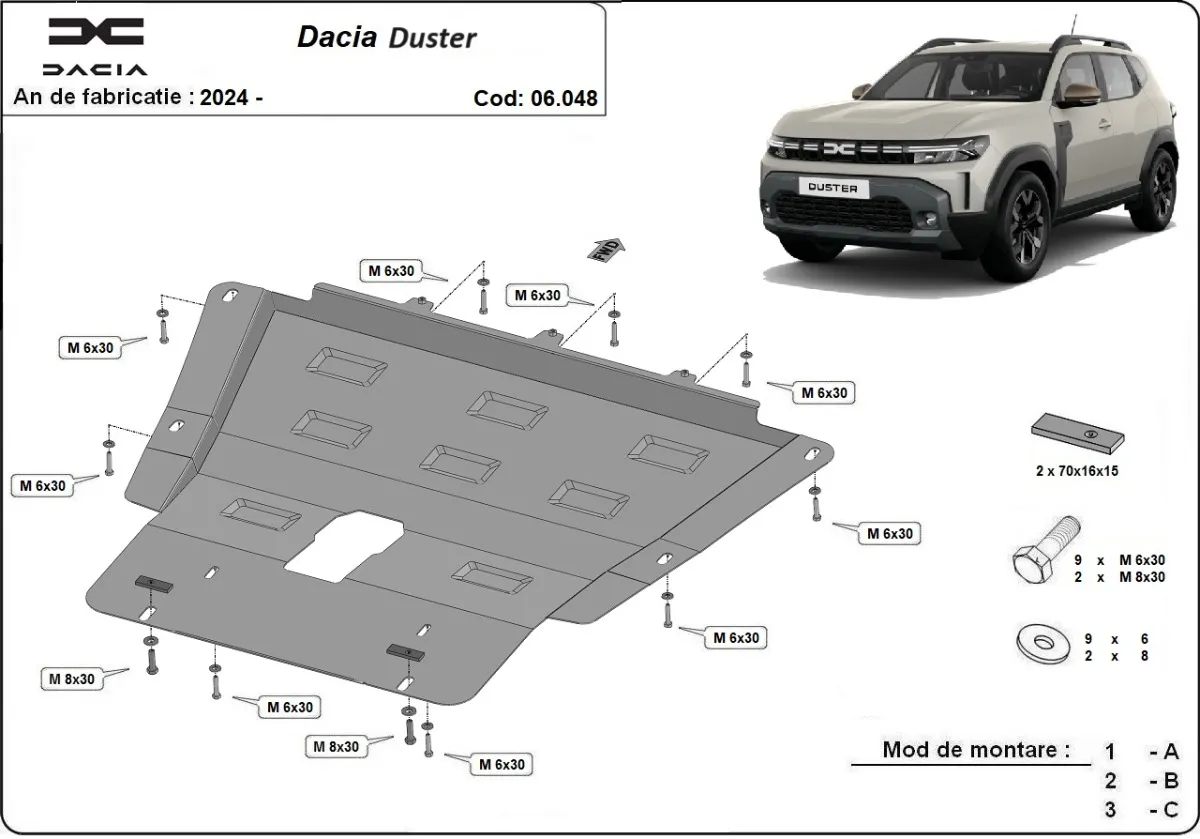 DACIA

Dacia Duster

An de fabricatie : 2024 -

Cod: 06.048

DUSTER

FWD

M 6x30

M 6x30

M 6x30

M 6x30

M 6x30

M 6x30

M 6x30

M 8x30

M 6x30

M 8x30

M 6x30

2 x 70x16x15

9 x M 6x30
2 x M 8x30

9 x 6
2 x 8

Mod de montare : 1 - A
2 - B
3 - C