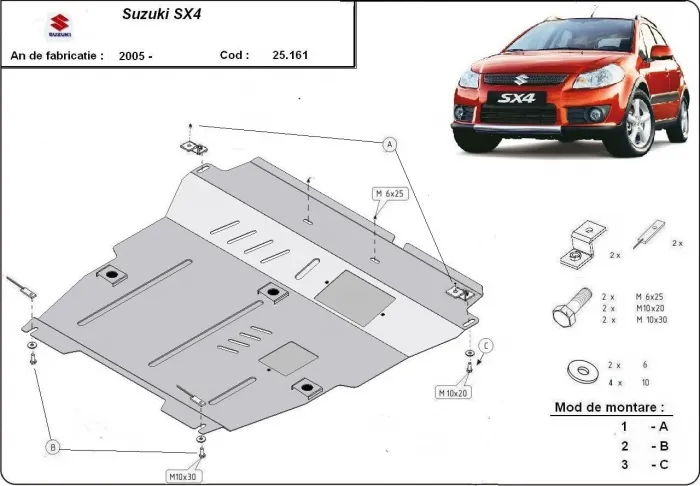 SUZUKI

Suzuki SX4

An de fabricatie : 2005 - Cod : 25.161

SX4

A

M 6x25

C

M 10x20

B

M10x30

2 x

2 x

2 x M 6x25
2 x M10x20
2 x M 10x30

2 x 6
4 x 10

Mod de montare :
1 - A
2 - B
3 - C