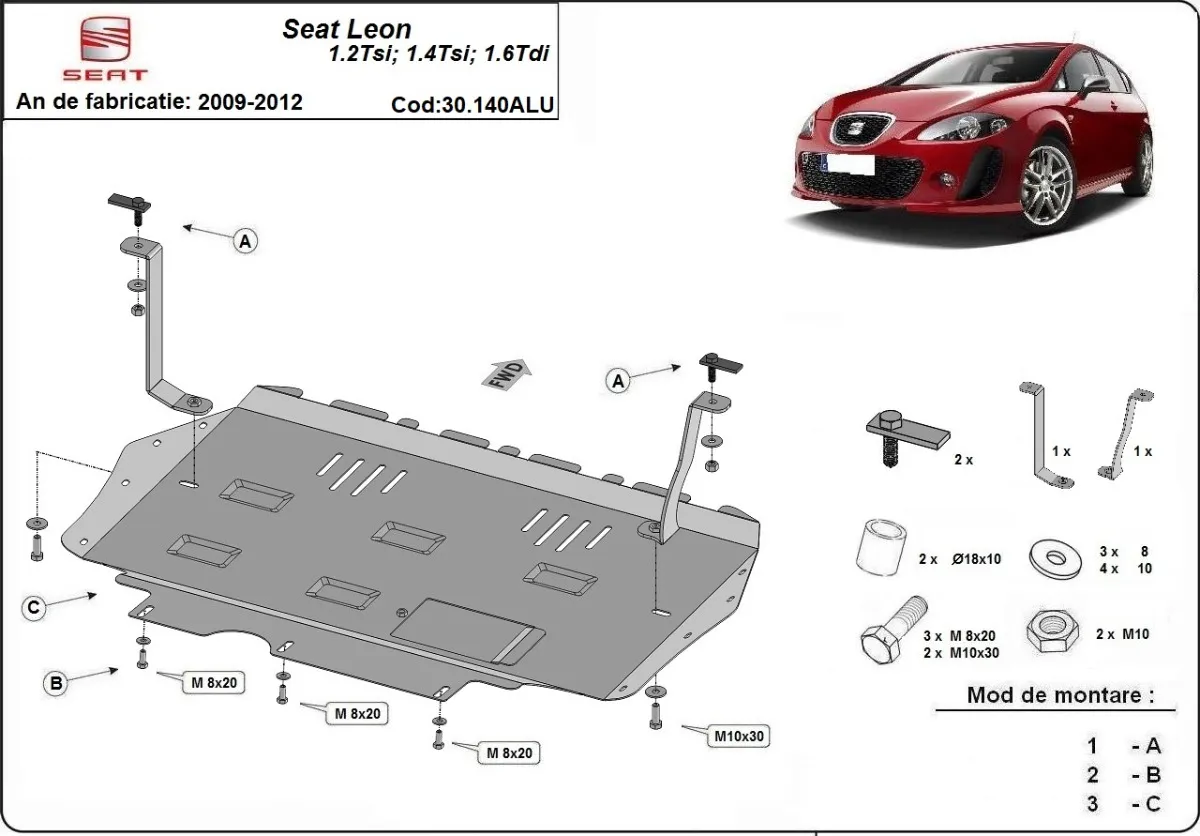 SEAT

Seat Leon
1.2Tsi; 1.4Tsi; 1.6Tdi

An de fabricatie: 2009-2012

Cod:30.140ALU

A

FWD

A

C

B

M 8x20

M 8x20

M 8x20

M10x30

2 x

1 x

1 x

2 x Ø18x10

3 x 8
4 x 10

3 x M 8x20
2 x M10x30

2 x M10

Mod de montare :

1 - A
2 - B
3 - C