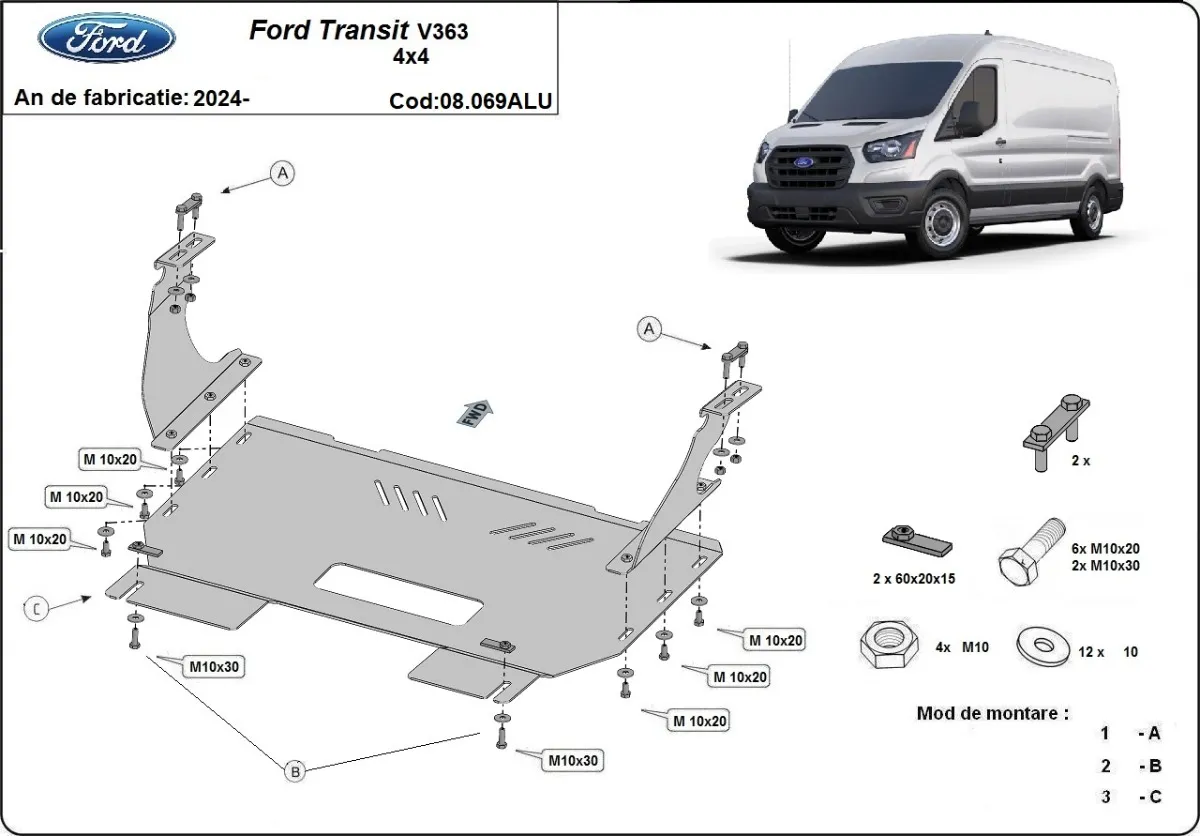 Ford

Ford Transit V363
4x4

An de fabricatie: 2024-

Cod:08.069ALU

A

A

FWD

M 10x20

M 10x20

M 10x20

C

M10x30

B

M10x30

M 10x20

M 10x20

M 10x20

2 x

2 x 60x20x15

6x M10x20
2x M10x30

4x M10

12 x 10

Mod de montare :

1 - A

2 - B

3 - C