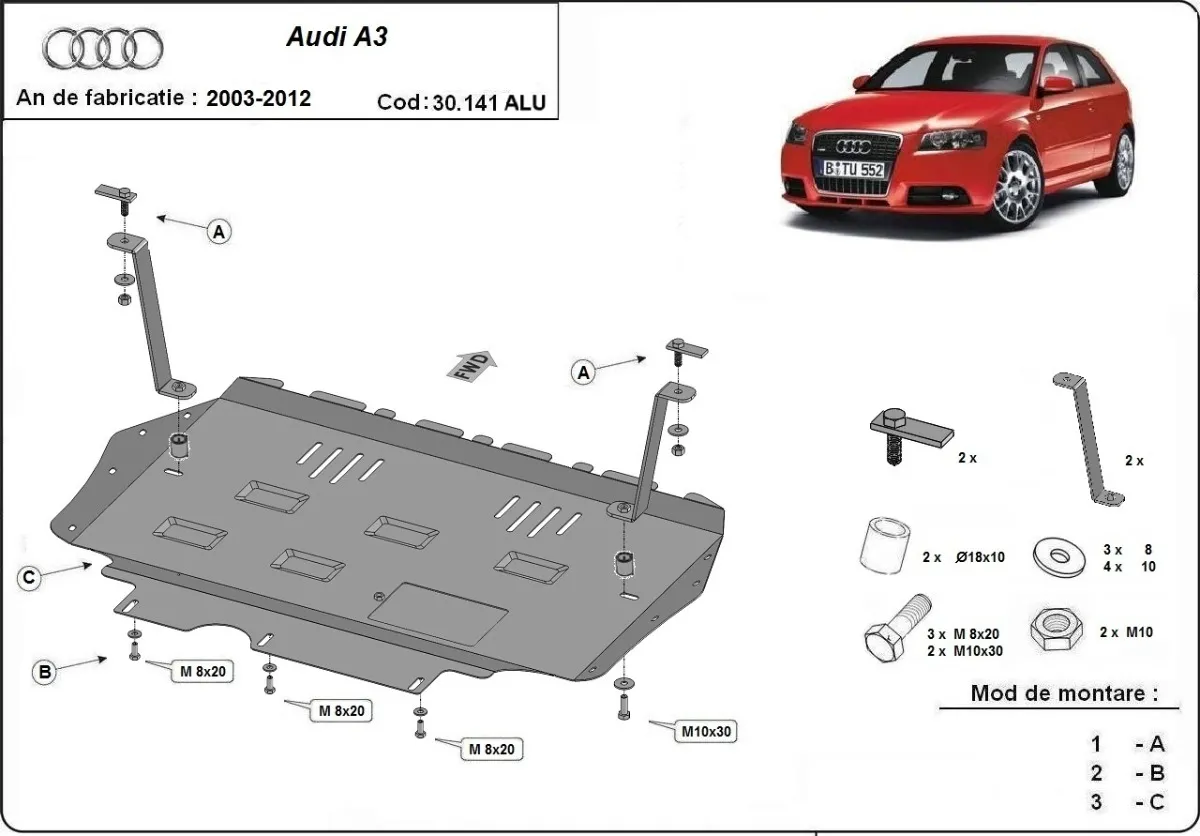 Audi A3

An de fabricatie : 2003-2012 Cod: 30.141 ALU

B TU 552

A

FWD

A

C

B

M 8x20

M 8x20

M 8x20

M10x30

2 x

2 x

2 x Ø18x10

3 x 8
4 x 10

3 x M 8x20
2 x M10x30

2 x M10

Mod de montare :

1 - A
2 - B
3 - C