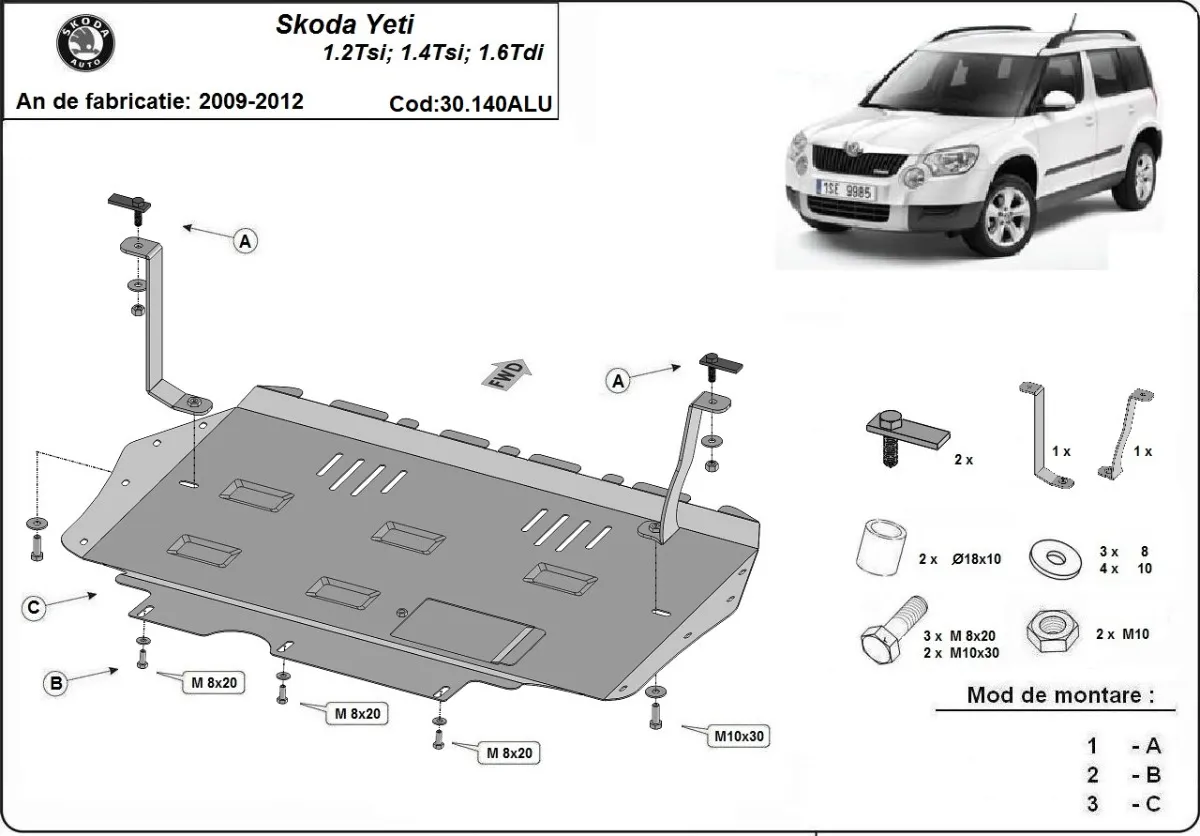 SKODA AUTO

Skoda Yeti
1.2Tsi; 1.4Tsi; 1.6Tdi

An de fabricatie: 2009-2012

Cod:30.140ALU

1SE 9985

A

FWD

A

C

B

M 8x20

M 8x20

M 8x20

M10x30

2 x

1 x

1 x

2 x Ø18x10

3 x 8
4 x 10

3 x M 8x20
2 x M10x30

2 x M10

Mod de montare :

1 - A
2 - B
3 - C