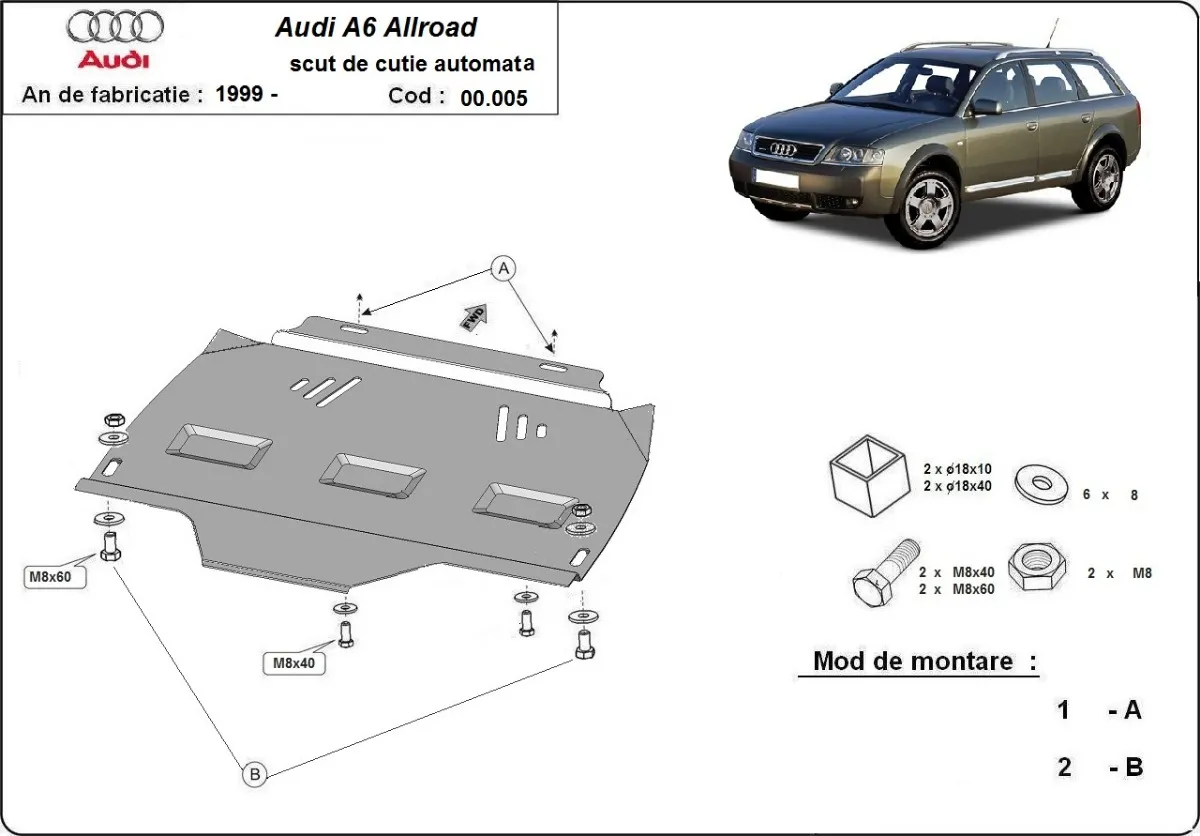 Audi

Audi A6 Allroad
scut de cutie automata

An de fabricatie : 1999 -

Cod : 00.005

A

FWD

M8x60

M8x40

B

2 x ø18x10
2 x ø18x40

6 x 8

2 x M8x40
2 x M8x60

2 x M8

Mod de montare :

1 - A

2 - B