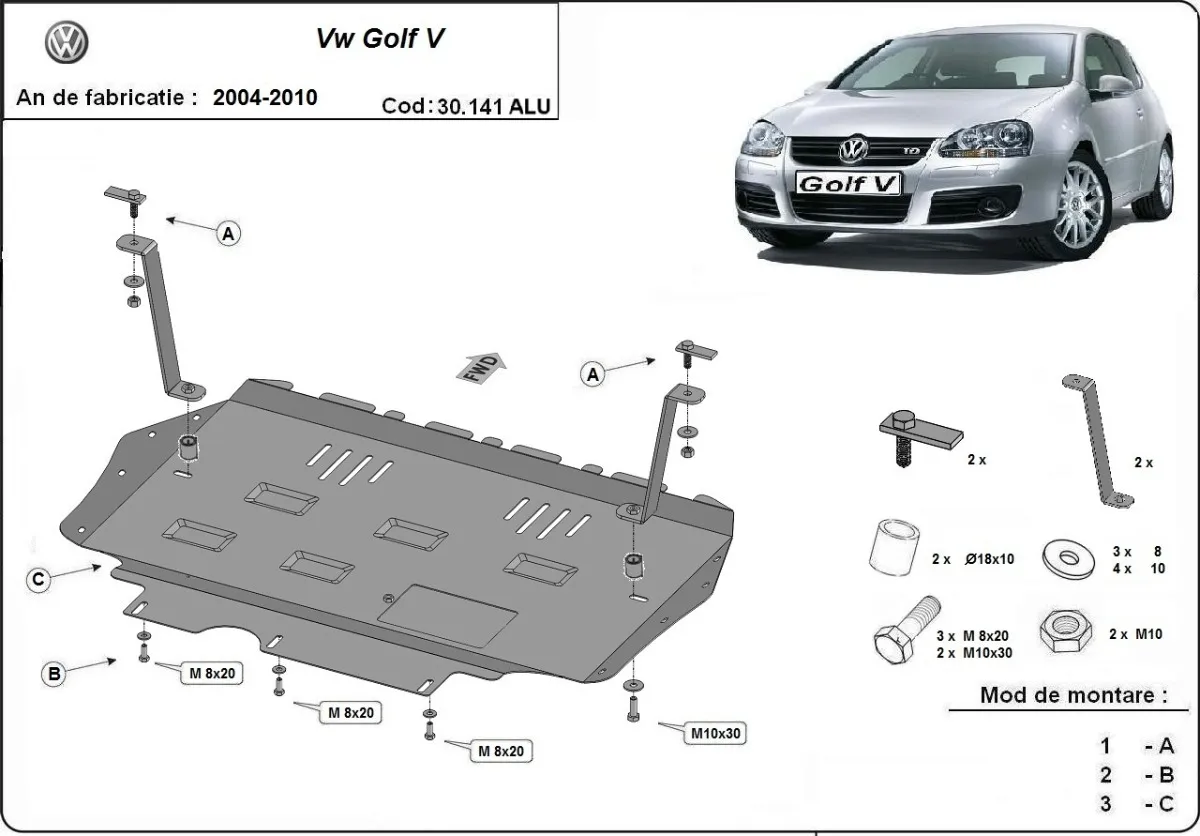 Vw Golf V

An de fabricatie : 2004-2010

Cod: 30.141 ALU

Golf V

A

FWD

A

C

B

M 8x20

M 8x20

M 8x20

M10x30

2 x

2 x

2 x Ø18x10

3 x 8
4 x 10

3 x M 8x20
2 x M10x30

2 x M10

Mod de montare :

1 - A
2 - B
3 - C