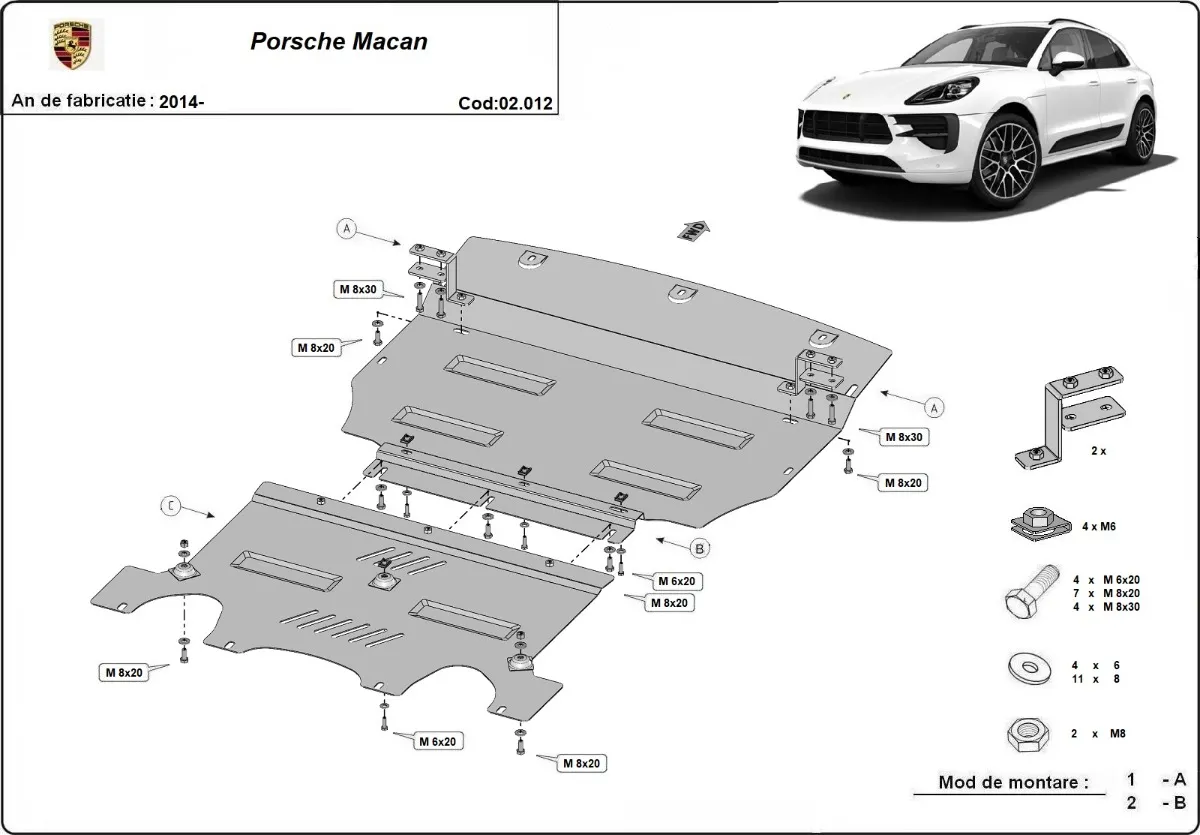 PORSCHE

Porsche Macan

An de fabricatie : 2014-

Cod:02.012

A

FWD

M 8x30

M 8x20

A

M 8x30

M 8x20

C

B

M 6x20

M 8x20

M 8x20

M 6x20

M 8x20

2 x

4 x M6

4 x M 6x20
7 x M 8x20
4 x M 8x30

4 x 6
11 x 8

2 x M8

Mod de montare : 1 - A
2 - B