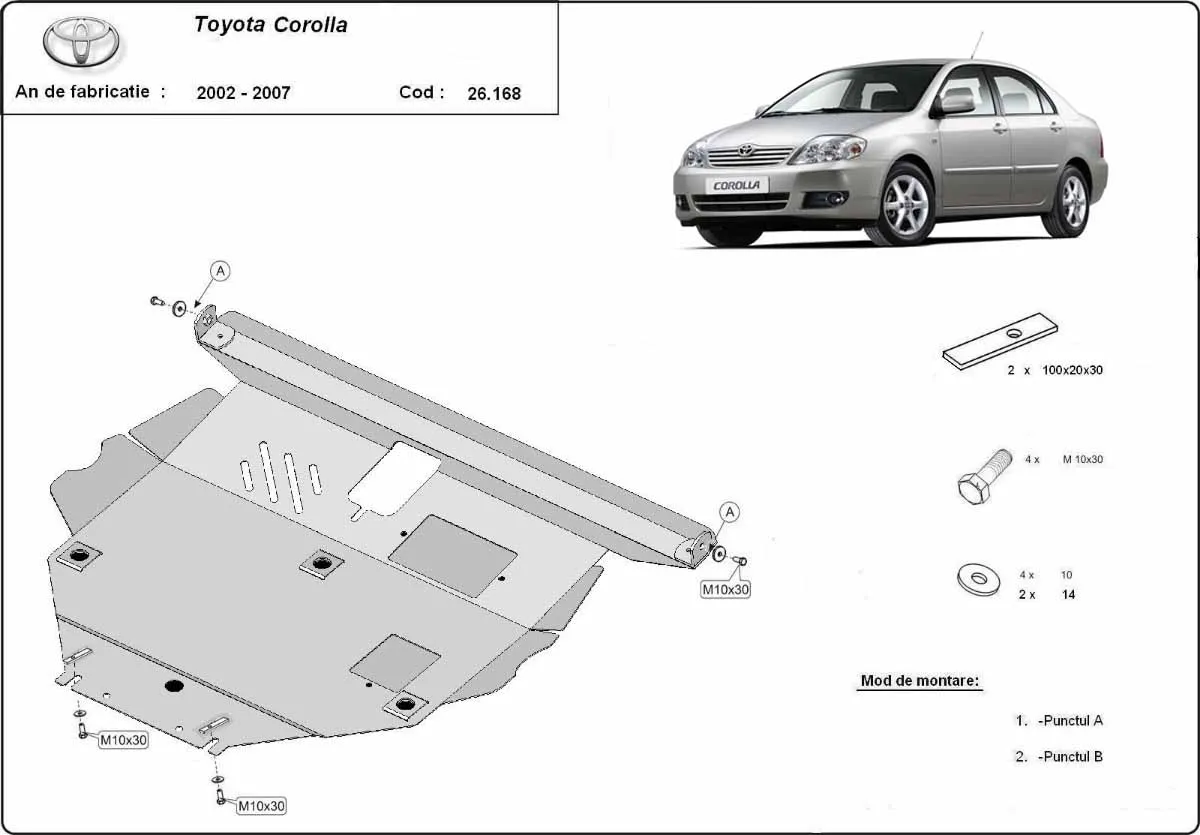 Toyota Corolla

An de fabricatie : 2002 - 2007 Cod : 26.168

COROLLA

A

A

M10x30

M10x30

M10x30

2 x 100x20x30

4 x M 10x30

4 x 10
2 x 14

Mod de montare:

1. -Punctul A

2. -Punctul B