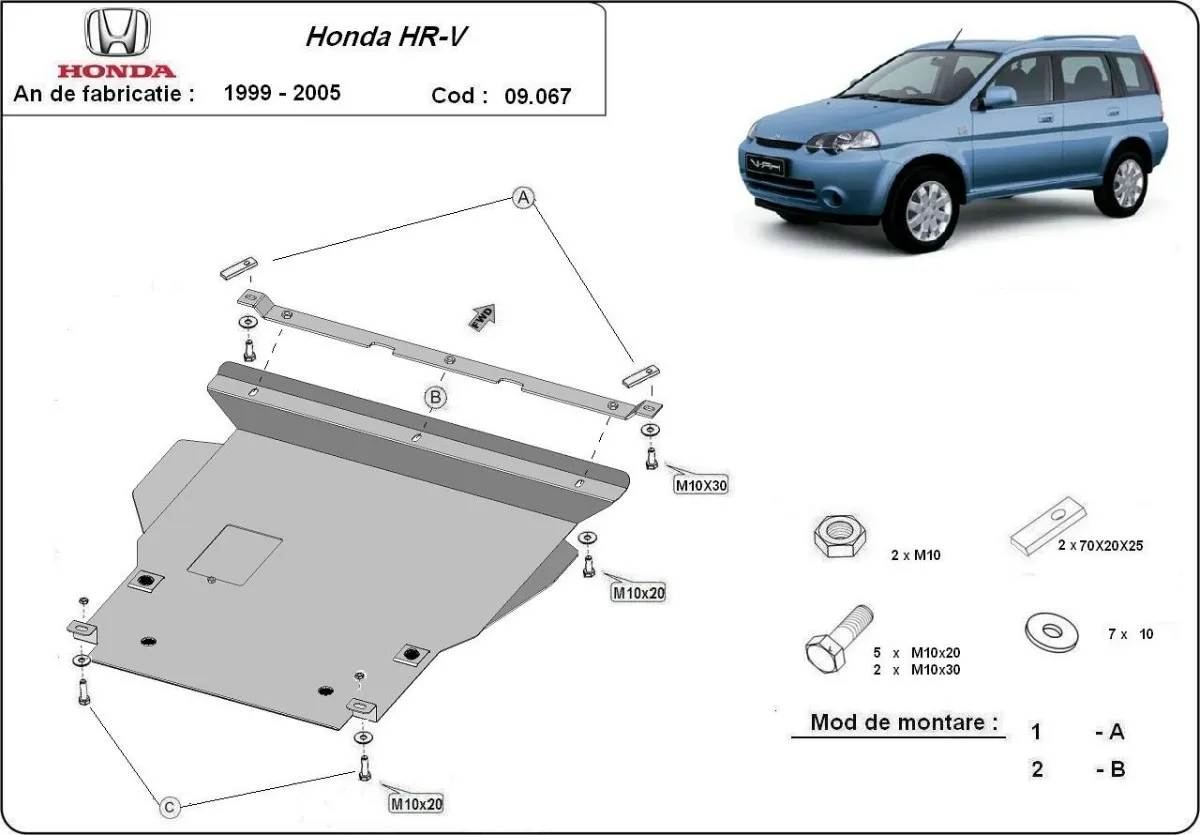 HONDA

Honda HR-V

An de fabricatie : 1999 - 2005 Cod : 09.067

A

FWD

B

M10X30

M10x20

C

M10x20

2 x M10

2 x 70X20X25

5 x M10x20
2 x M10x30

7 x 10

Mod de montare :

1 - A

2 - B