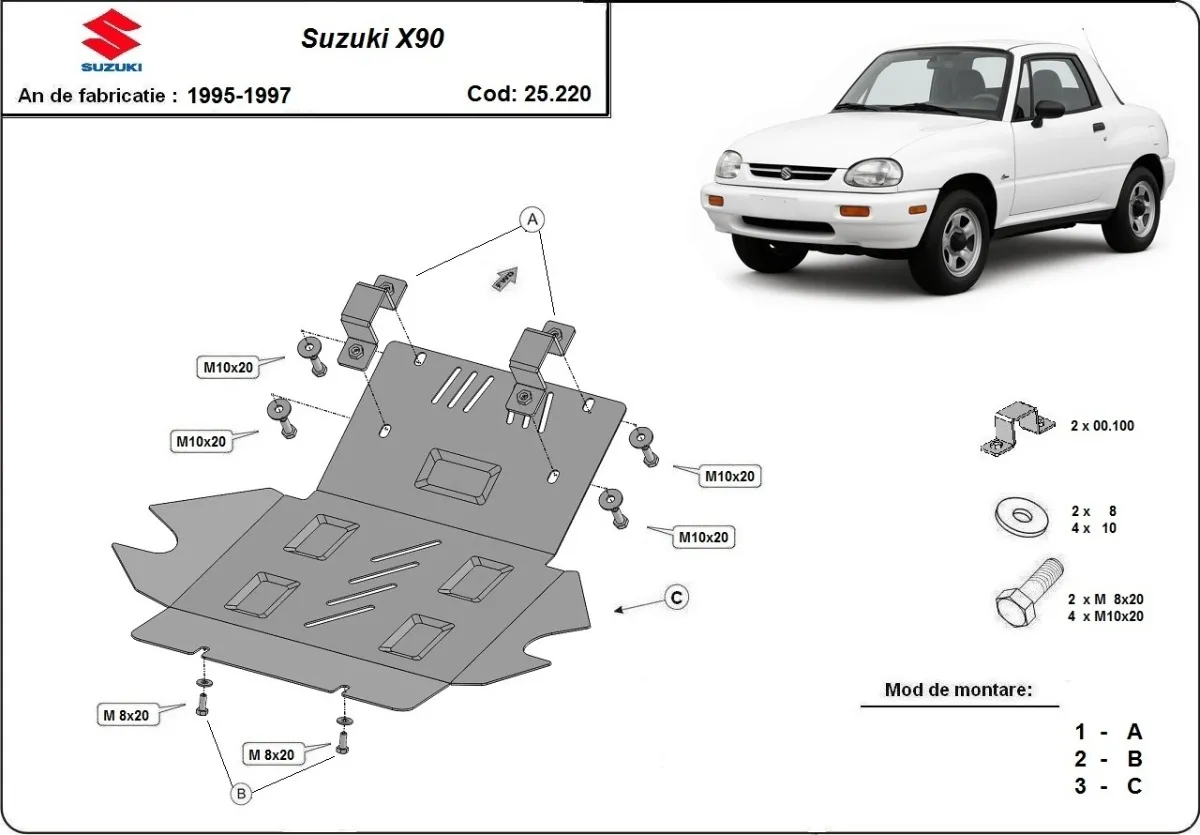 SUZUKI

Suzuki X90

An de fabricatie : 1995-1997

Cod: 25.220

A

M10x20

M10x20

M10x20

M10x20

C

M 8x20

M 8x20

B

2 x 00.100

2 x 8
4 x 10

2 x M 8x20
4 x M10x20

Mod de montare:

1 - A
2 - B
3 - C