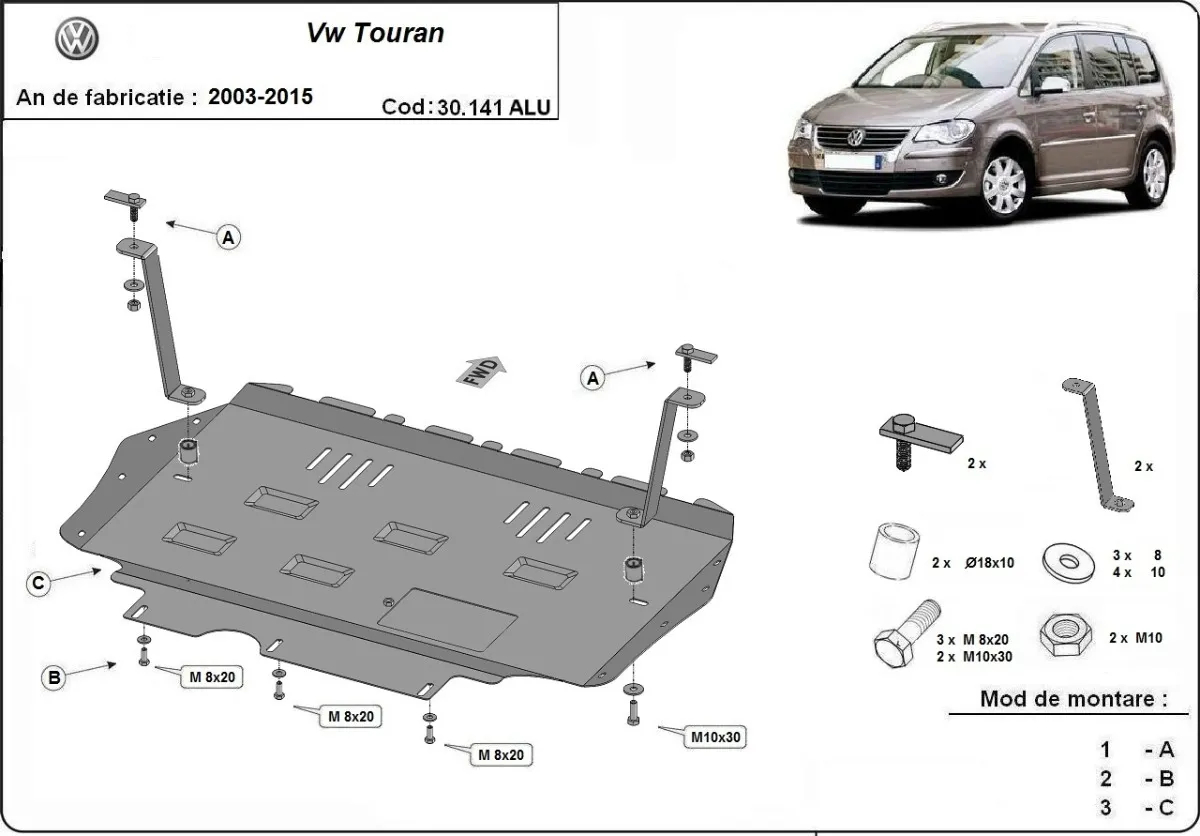 Vw Touran

An de fabricatie : 2003-2015

Cod: 30.141 ALU

A

FWD

A

C

B

M 8x20

M 8x20

M 8x20

M10x30

2 x

2 x

2 x Ø18x10

3 x 8
4 x 10

3 x M 8x20
2 x M10x30

2 x M10

Mod de montare :

1 - A
2 - B
3 - C