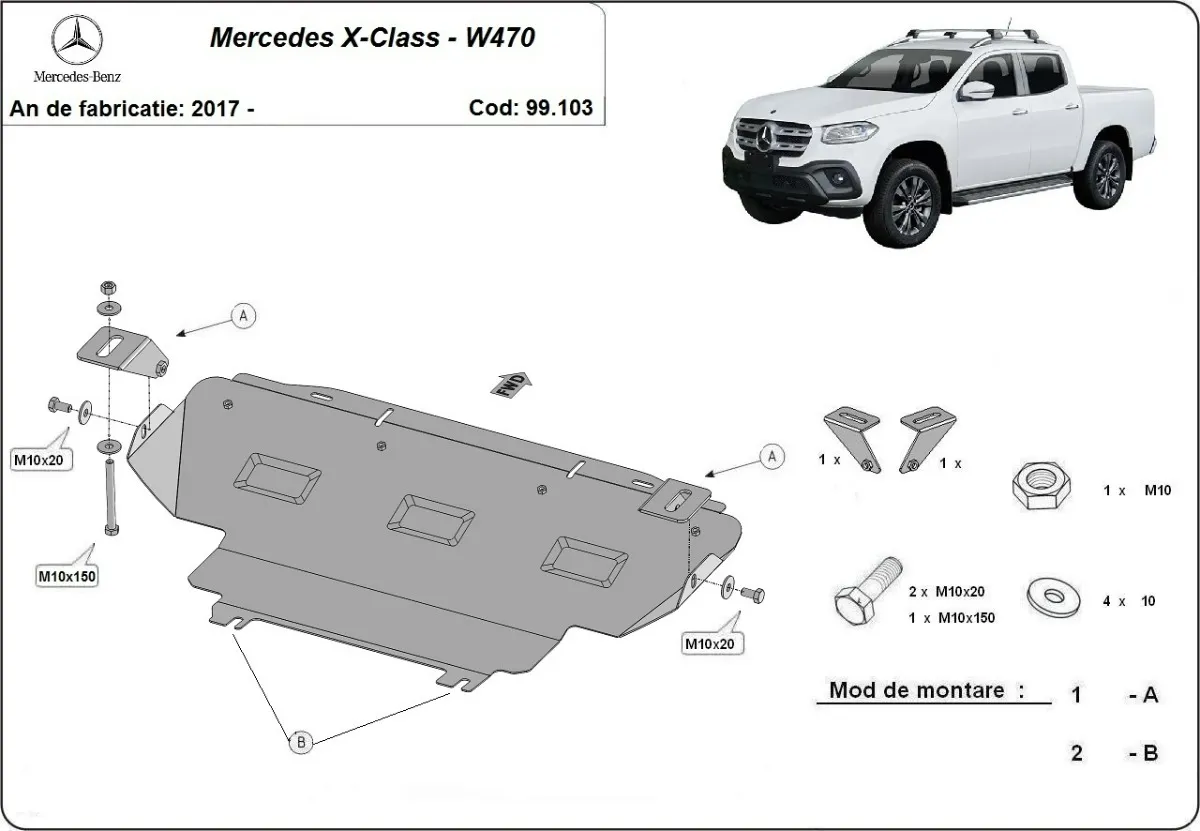 Mercedes-Benz

Mercedes X-Class - W470

An de fabricatie: 2017 -

Cod: 99.103

A

FWD

M10x20

M10x150

A

M10x20

B

1 x

1 x

1 x M10

2 x M10x20
1 x M10x150

4 x 10

Mod de montare :

1 - A

2 - B