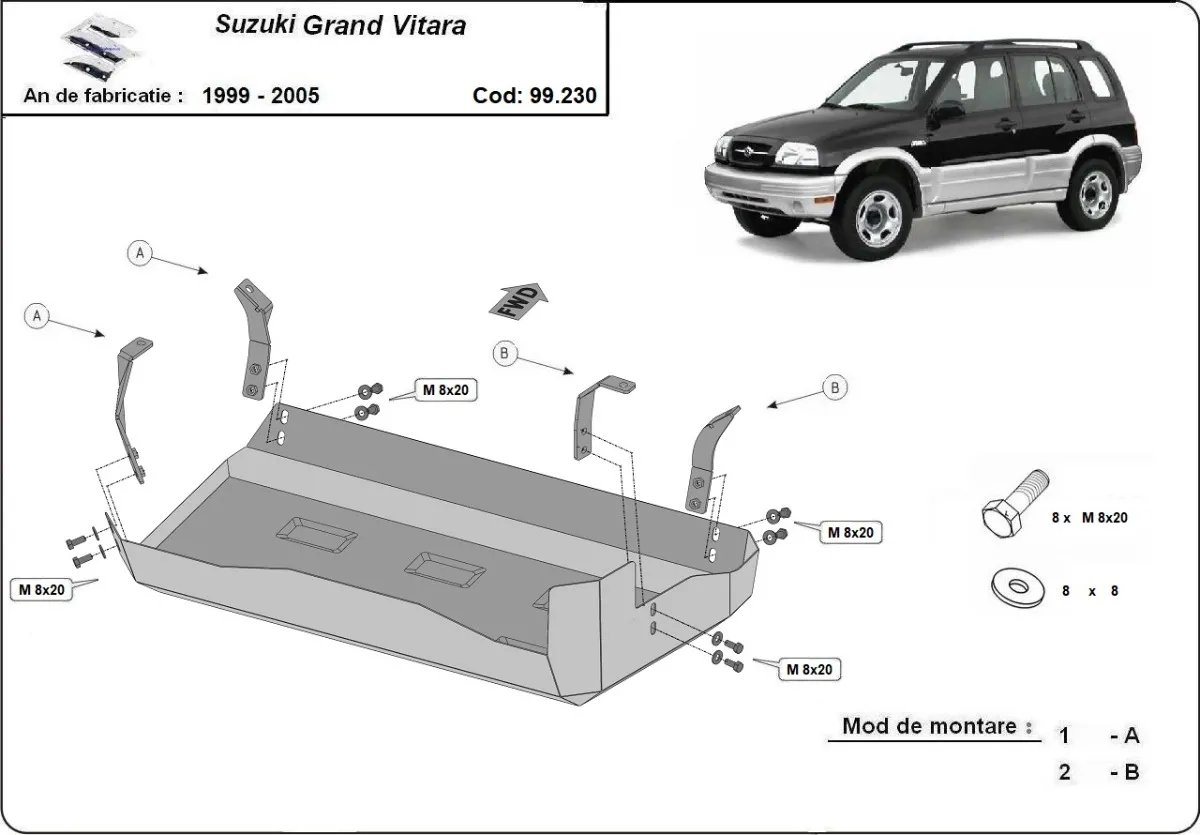 Suzuki Grand Vitara

An de fabricatie : 1999 - 2005 Cod: 99.230

A

A

FWD

B

B

M 8x20

M 8x20

M 8x20

M 8x20

8 x M 8x20

8 x 8

Mod de montare : 1 - A

2 - B