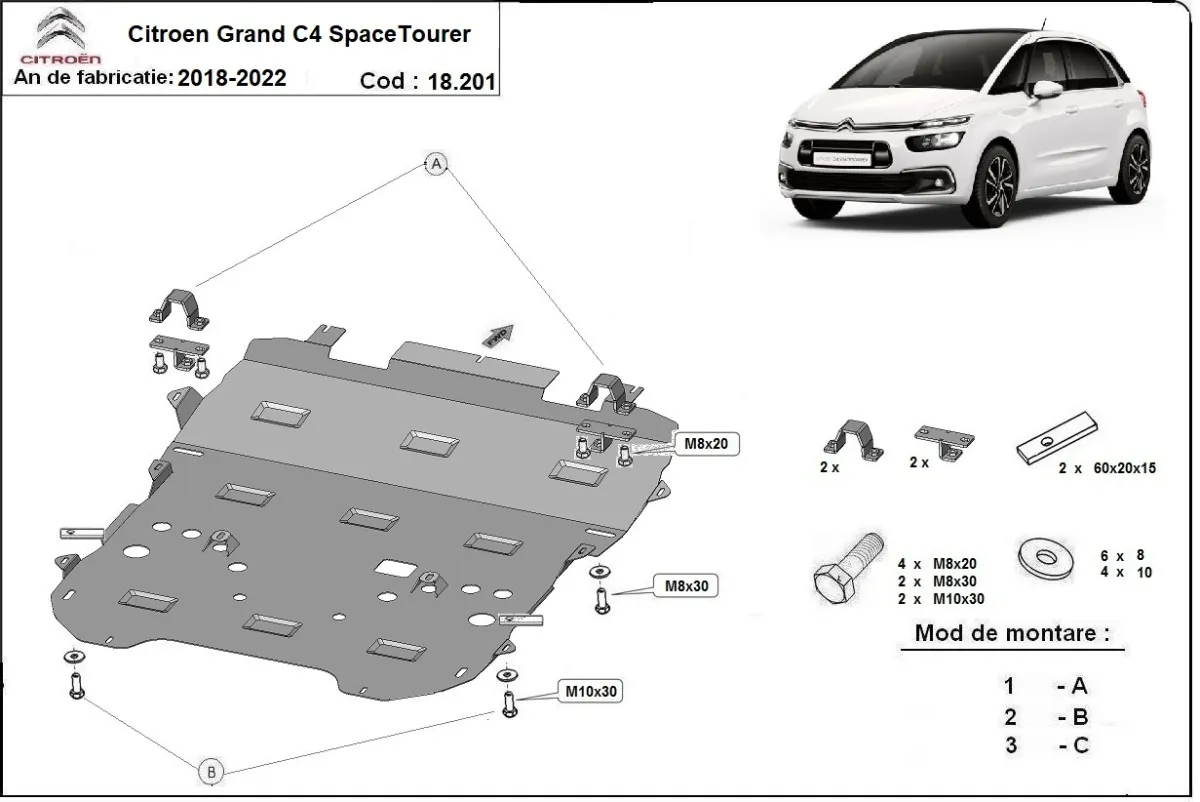 CITROËN

Citroen Grand C4 SpaceTourer

An de fabricatie: 2018-2022

Cod : 18.201

A

M8x20

M8x30

M10x30

B

2 x

2 x

2 x 60x20x15

4 x M8x20
2 x M8x30
2 x M10x30

6 x 8
4 x 10

Mod de montare :

1 - A
2 - B
3 - C