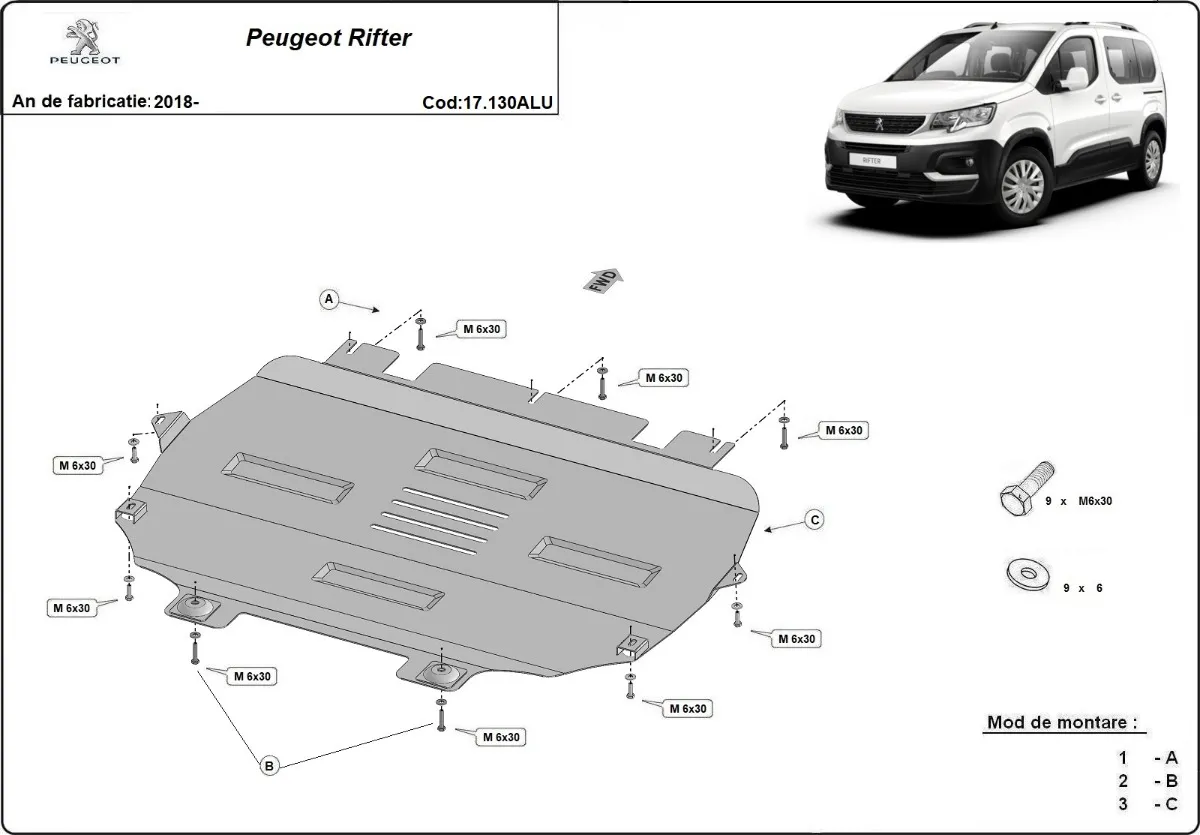 PEUGEOT

Peugeot Rifter

An de fabricatie: 2018-

Cod:17.130ALU

RIFTER

FWD

A

M 6x30

M 6x30

M 6x30

M 6x30

C

M 6x30

M 6x30

M 6x30

M 6x30

M 6x30

B

9 x M6x30

9 x 6

Mod de montare :

1 - A
2 - B
3 - C