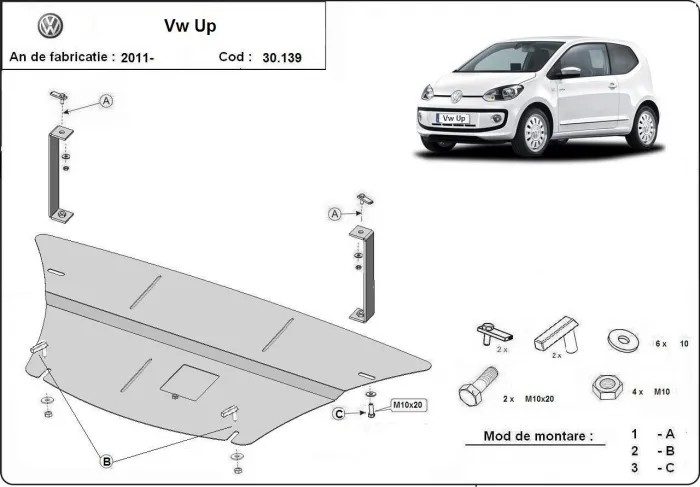 Vw Up

An de fabricatie : 2011-

Cod : 30.139

Vw Up

A

A

B

C

M10x20

2 x

2 x

6 x 10

2 x M10x20

4 x M10

Mod de montare :

1 - A
2 - B
3 - C