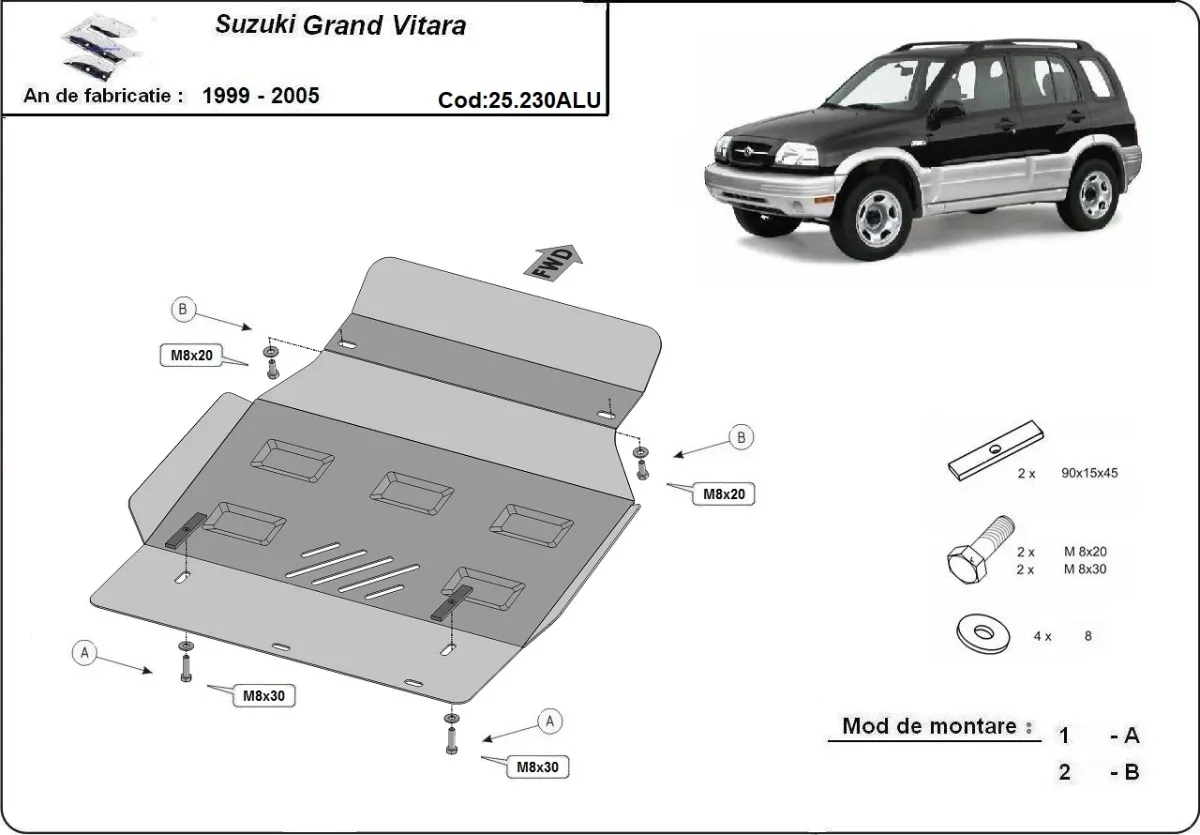 Suzuki Grand Vitara

An de fabricatie : 1999 - 2005 Cod:25.230ALU

FWD

B

M8x20

B

M8x20

A

M8x30

A

M8x30

2 x 90x15x45

2 x M 8x20
2 x M 8x30

4 x 8

Mod de montare : 1 - A
2 - B