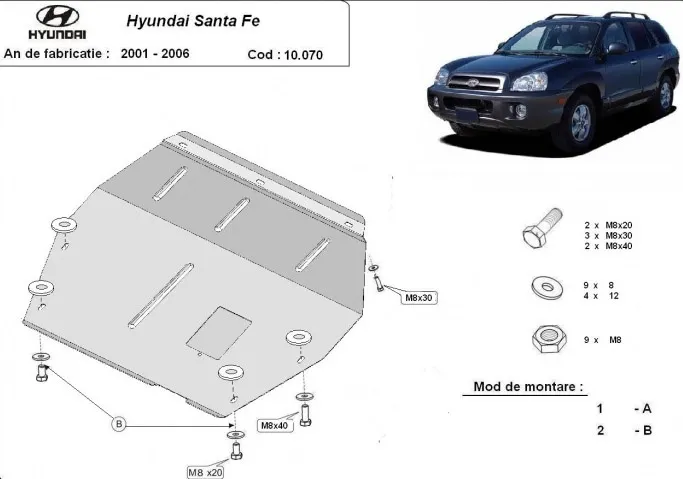 HYUNDAI

Hyundai Santa Fe

An de fabricatie : 2001 - 2006

Cod : 10.070

M8x30

B

M8x40

M8 x20

2 x M8x20
3 x M8x30
2 x M8x40

9 x 8
4 x 12

9 x M8

Mod de montare :

1 - A
2 - B