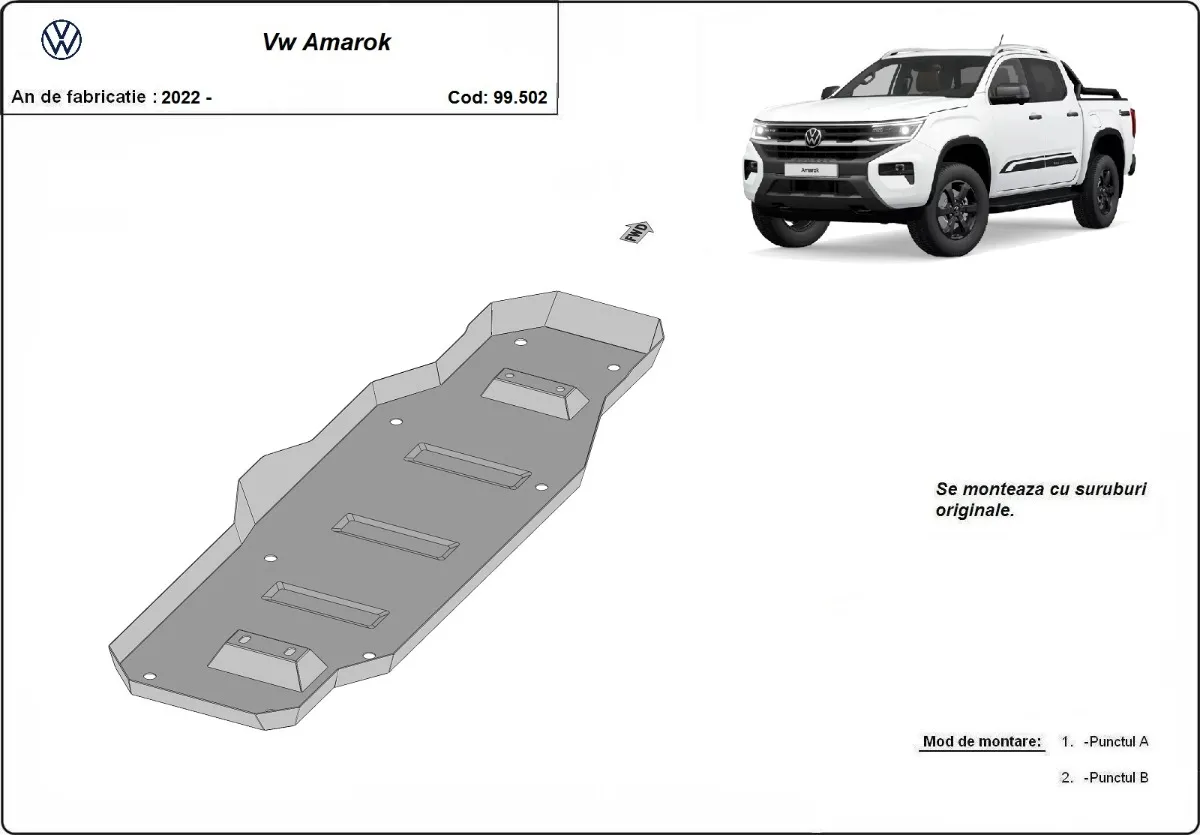 Vw Amarok

An de fabricatie : 2022 -

Cod: 99.502

FWD

Amarok

Se monteaza cu suruburi originale.

Mod de montare: 1. -Punctul A

2. -Punctul B