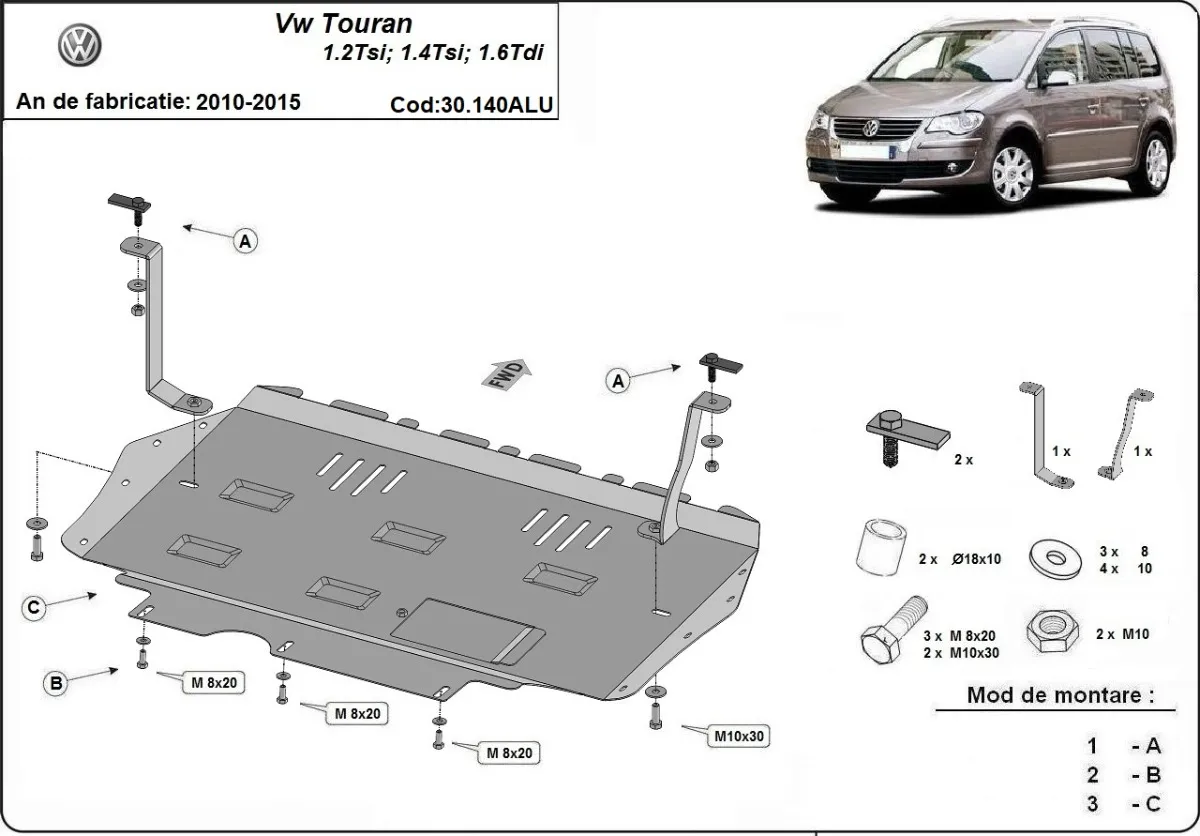 Vw Touran
1.2Tsi; 1.4Tsi; 1.6Tdi

An de fabricatie: 2010-2015

Cod:30.140ALU

A

FWD

A

C

B

M 8x20

M 8x20

M 8x20

M10x30

2 x

1 x

1 x

2 x Ø18x10

3 x 8
4 x 10

3 x M 8x20
2 x M10x30

2 x M10

Mod de montare :

1 - A
2 - B
3 - C