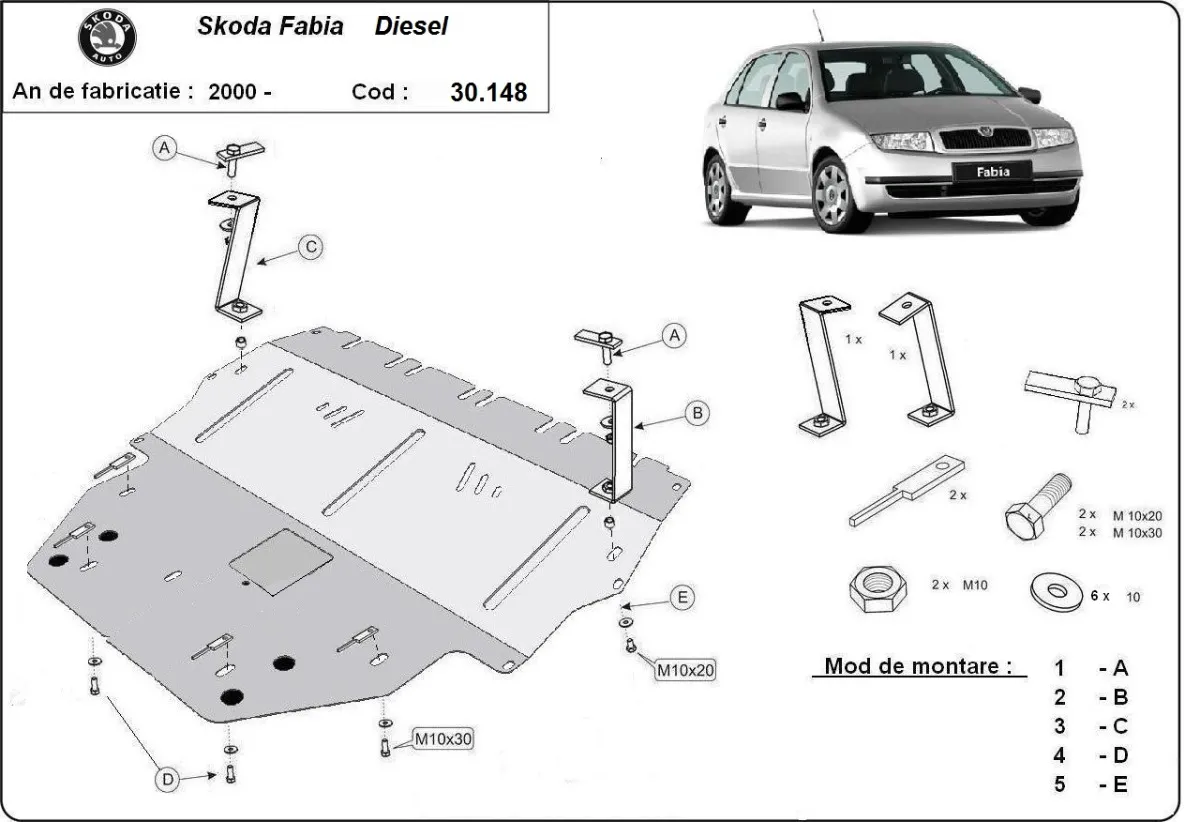 SKODA AUTO

Skoda Fabia Diesel

An de fabricatie : 2000 - Cod : 30.148

Fabia

A

C

A

B

E

M10x20

M10x30

D

1 x

1 x

2 x

2 x

2 x M 10x20
2 x M 10x30

2 x M10

6 x 10

Mod de montare :

1 - A
2 - B
3 - C
4 - D
5 - E