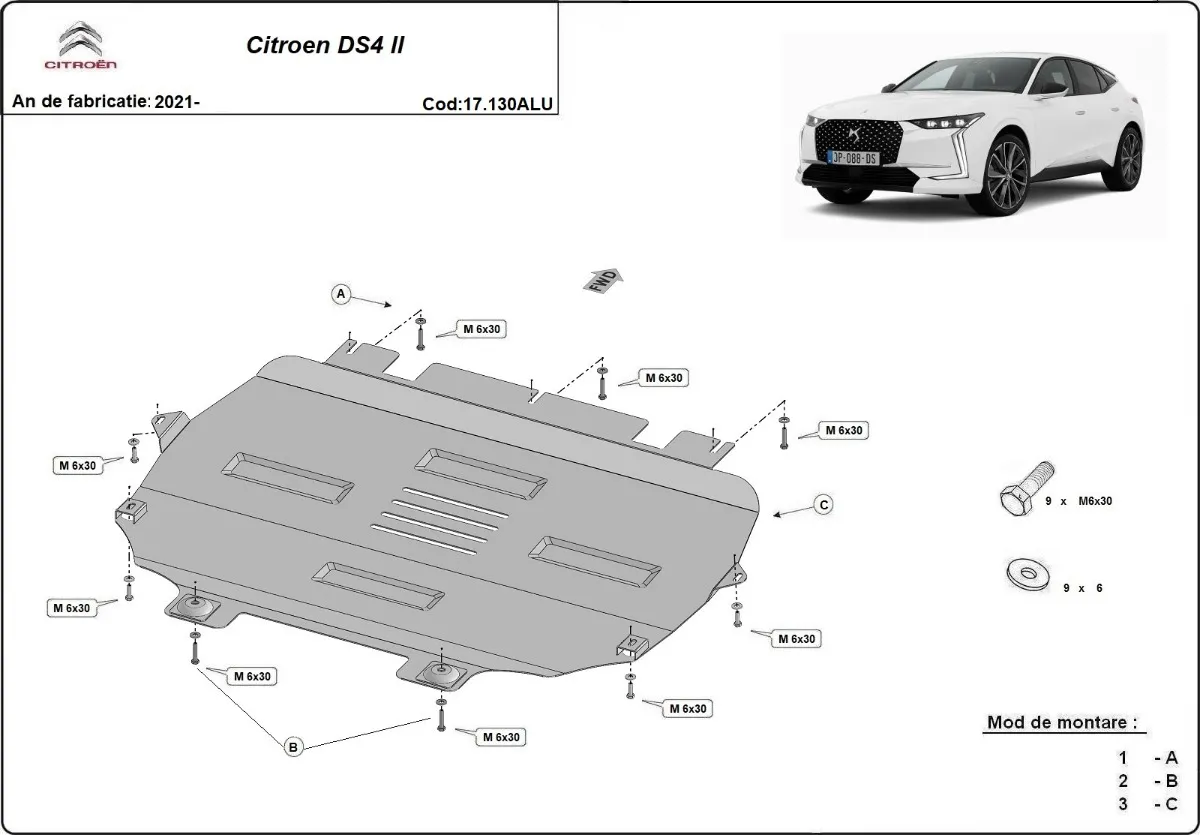 CITROËN

Citroen DS4 II

An de fabricatie: 2021-

Cod:17.130ALU

JP-088-DS

FWD

A

M 6x30

M 6x30

M 6x30

M 6x30

C

M 6x30

M 6x30

M 6x30

M 6x30

M 6x30

B

9 x M6x30

9 x 6

Mod de montare :

1 - A
2 - B
3 - C