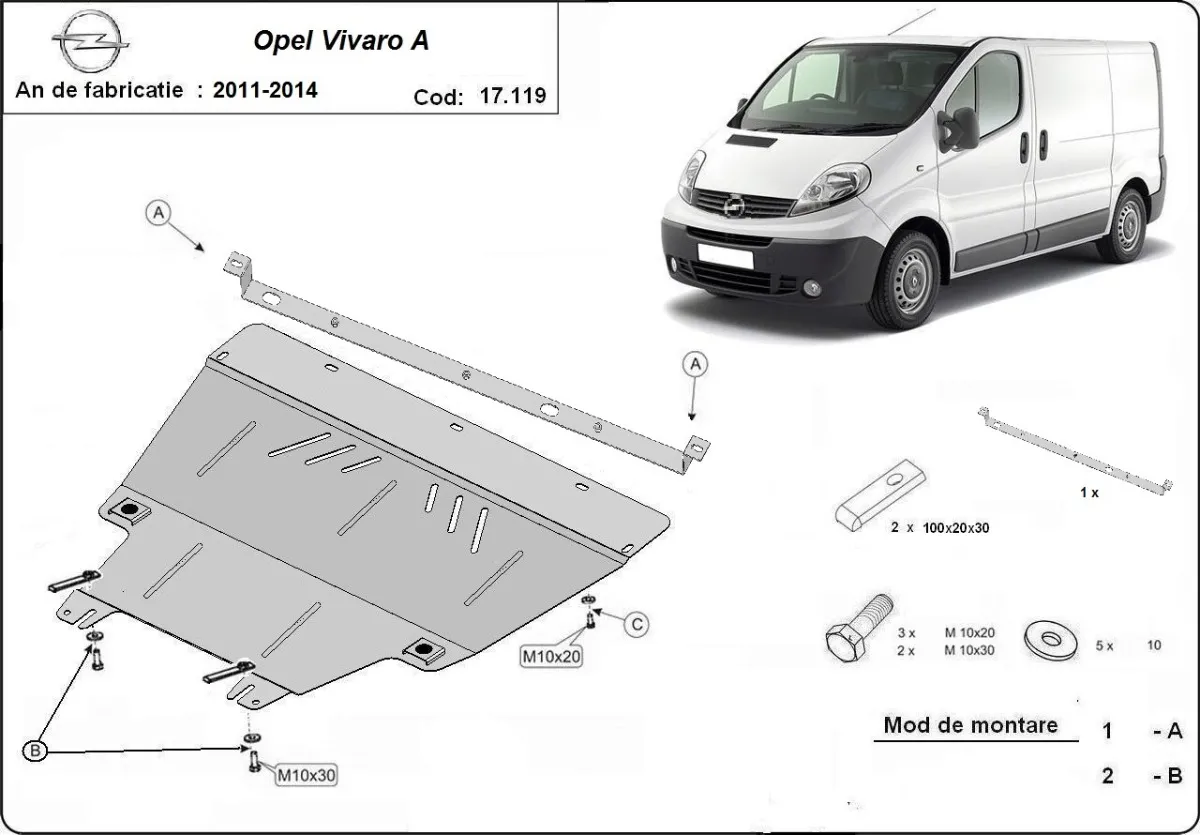 Opel Vivaro A

An de fabricatie : 2011-2014

Cod: 17.119

A

A

C

M10x20

B

M10x30

1 x

2 x 100x20x30

3 x M 10x20
2 x M 10x30

5 x 10

Mod de montare

1 - A

2 - B