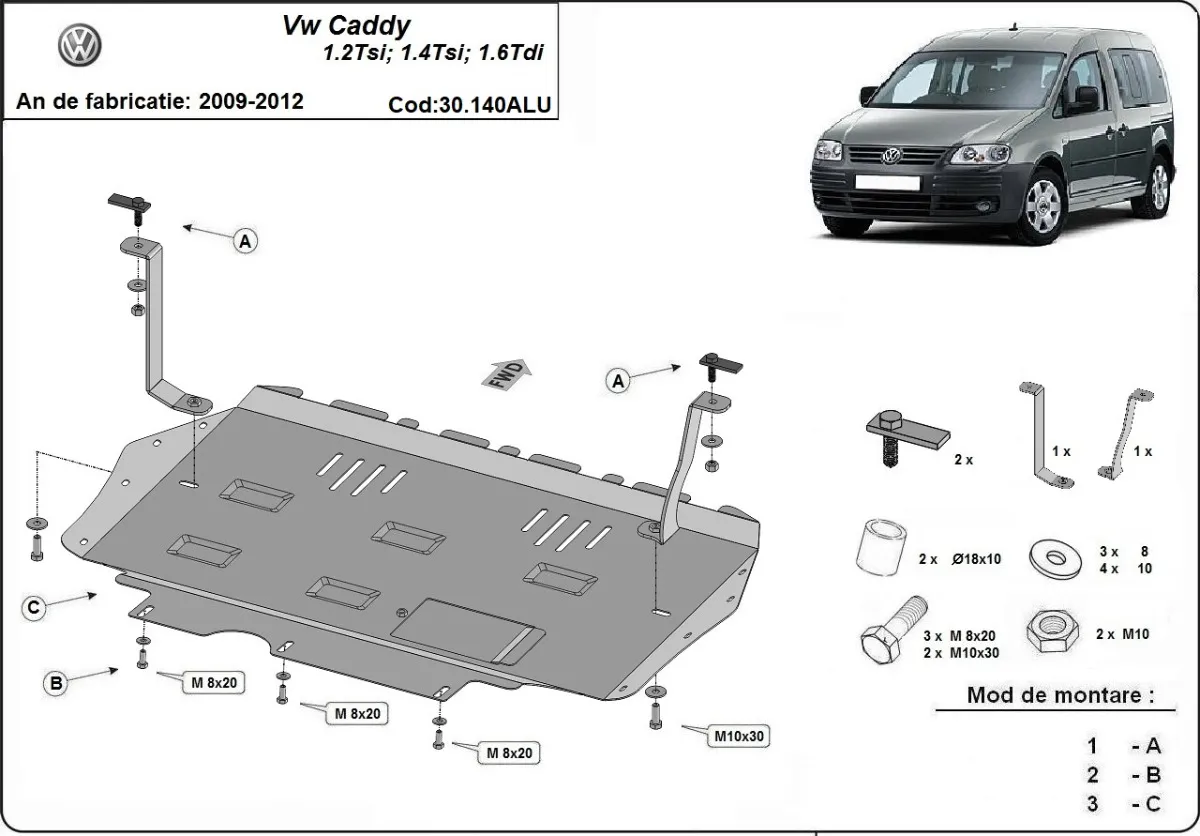 Vw Caddy
1.2Tsi; 1.4Tsi; 1.6Tdi

An de fabricatie: 2009-2012

Cod:30.140ALU

A

FWD

A

C

B

M 8x20

M 8x20

M 8x20

M10x30

2 x

1 x

1 x

2 x Ø18x10

3 x 8
4 x 10

3 x M 8x20
2 x M10x30

2 x M10

Mod de montare :

1 - A
2 - B
3 - C