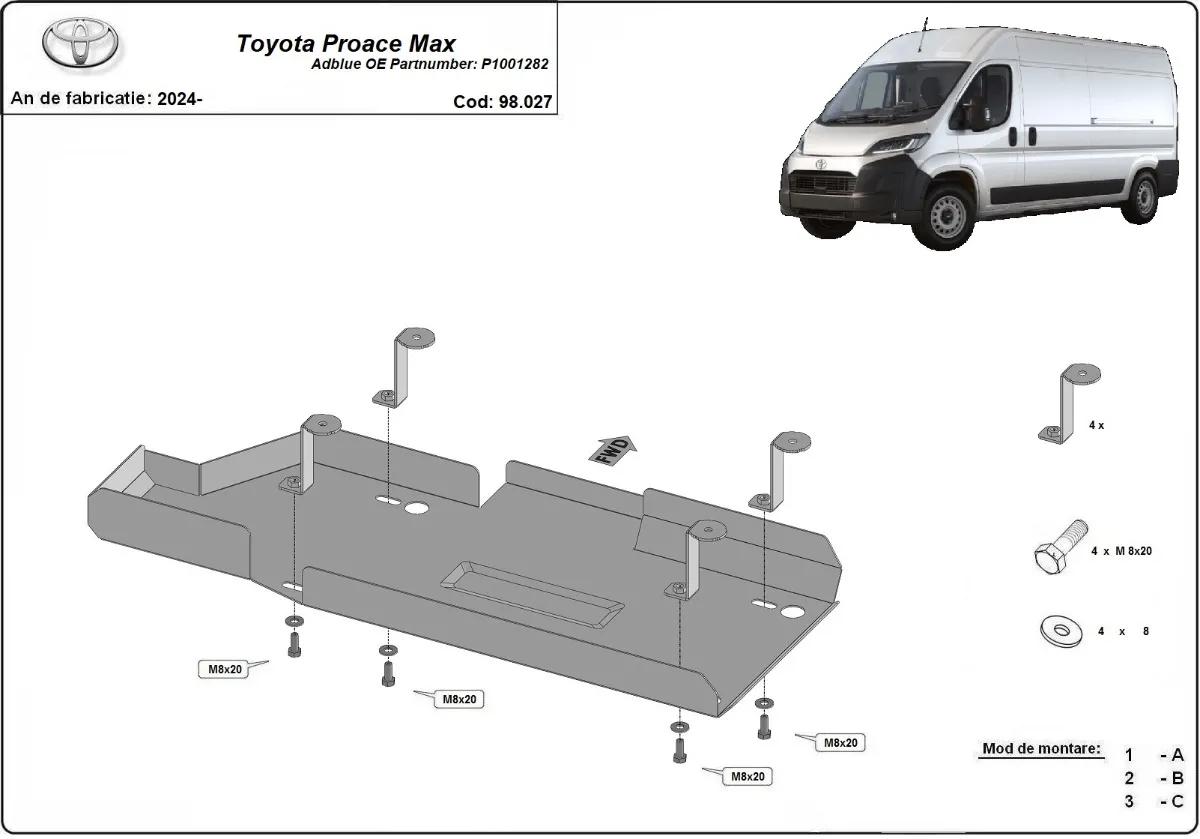 Toyota Proace Max
Adblue OE Partnumber: P1001282

An de fabricatie: 2024-

Cod: 98.027

FWD

4 x

4 x M 8x20

4 x 8

M8x20

M8x20

M8x20

M8x20

Mod de montare:
1 - A
2 - B
3 - C