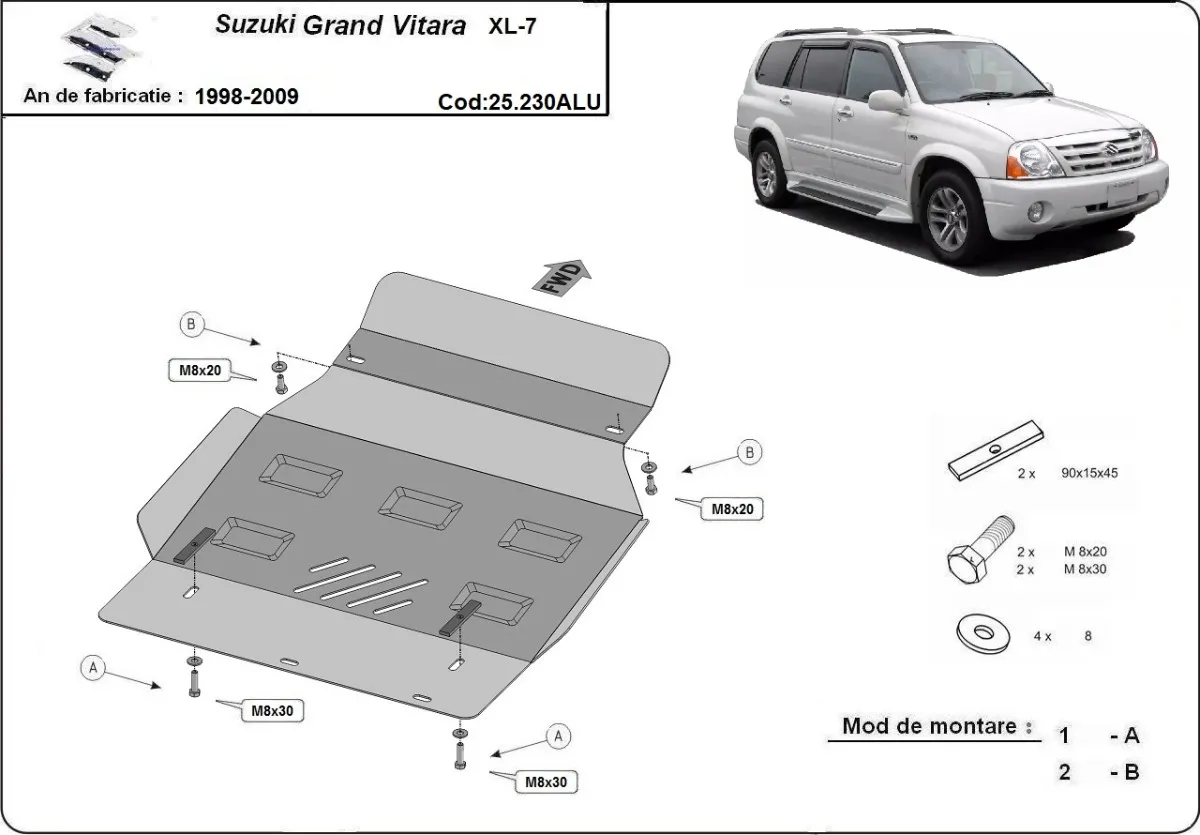 Suzuki Grand Vitara XL-7

An de fabricatie : 1998-2009

Cod:25.230ALU

FWD

B

M8x20

B

M8x20

A

M8x30

A

M8x30

2 x 90x15x45

2 x M 8x20
2 x M 8x30

4 x 8

Mod de montare : 1 - A
2 - B