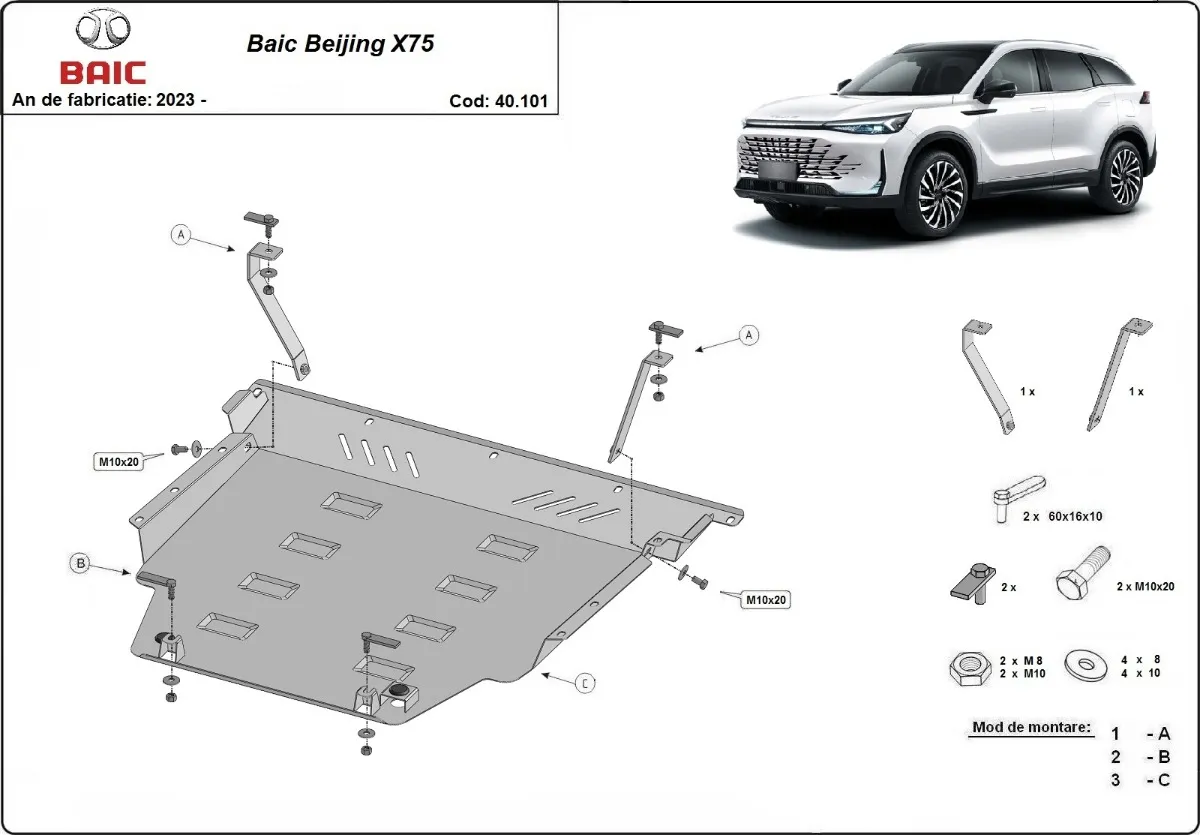 BAIC

Baic Beijing X75

An de fabricatie: 2023 -

Cod: 40.101

A

A

M10x20

B

M10x20

C

1 x

1 x

2 x 60x16x10

2 x

2 x M10x20

2 x M 8
2 x M10

4 x 8
4 x 10

Mod de montare:

1 - A
2 - B
3 - C