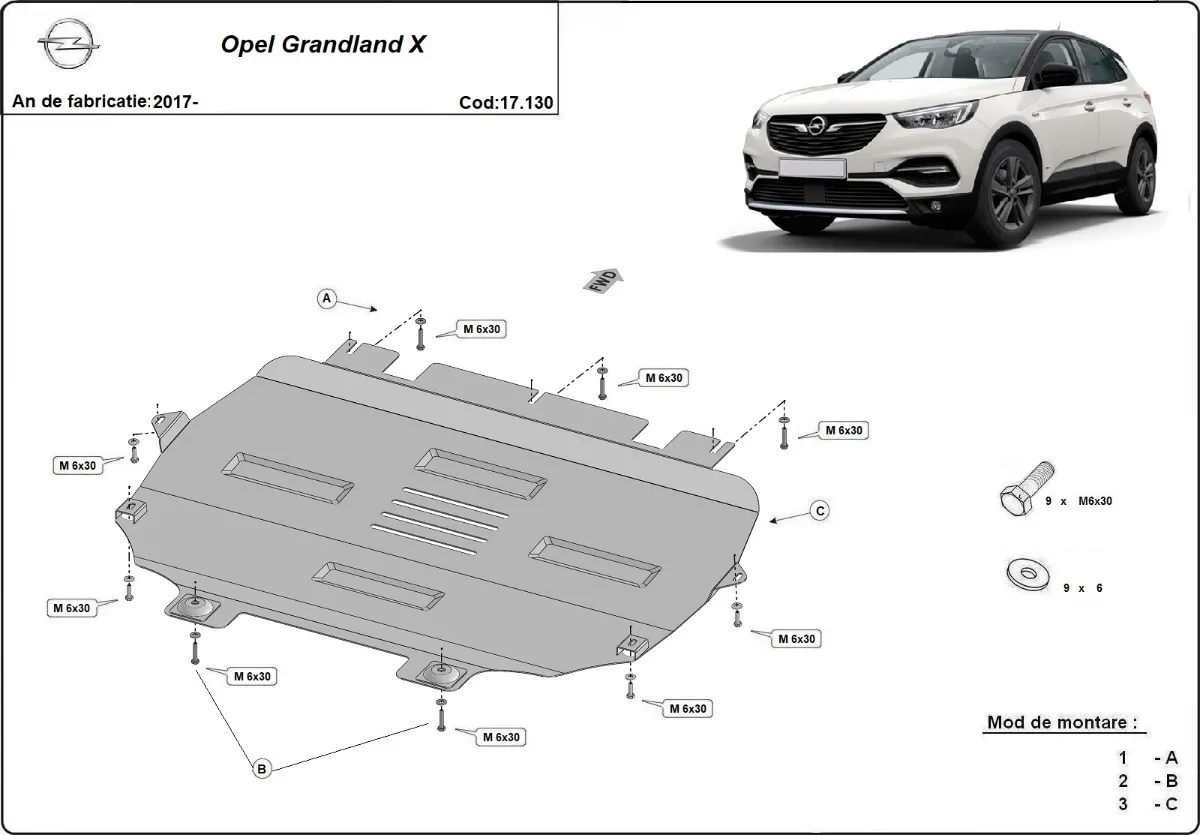 Opel Grandland X

An de fabricatie:2017-

Cod:17.130

FWD

A

M 6x30

M 6x30

M 6x30

M 6x30

C

M 6x30

M 6x30

M 6x30

M 6x30

M 6x30

B

9 x M6x30

9 x 6

Mod de montare :

1 - A
2 - B
3 - C