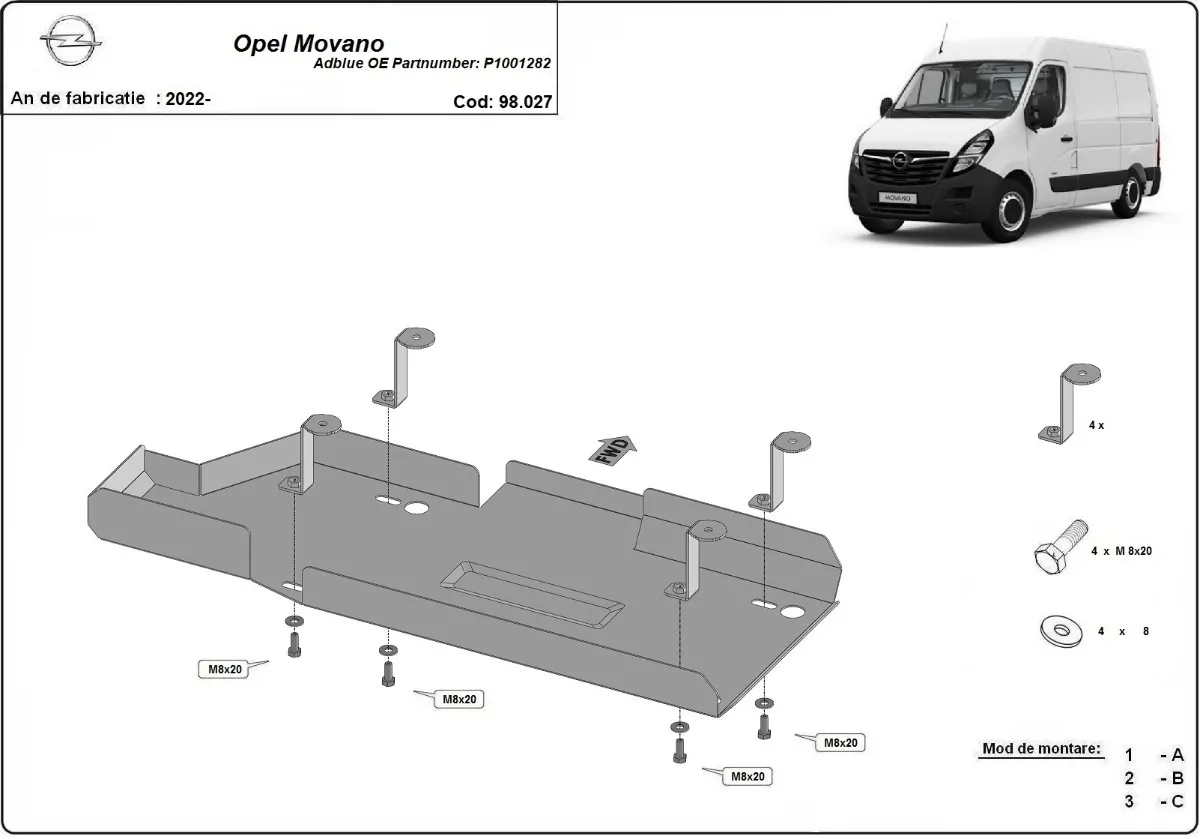 Opel Movano
Adblue OE Partnumber: P1001282
An de fabricatie : 2022-
Cod: 98.027

MOVANO

FWD

4 x

4 x M 8x20

4 x 8

M8x20

M8x20

M8x20

M8x20

Mod de montare:
1 - A
2 - B
3 - C