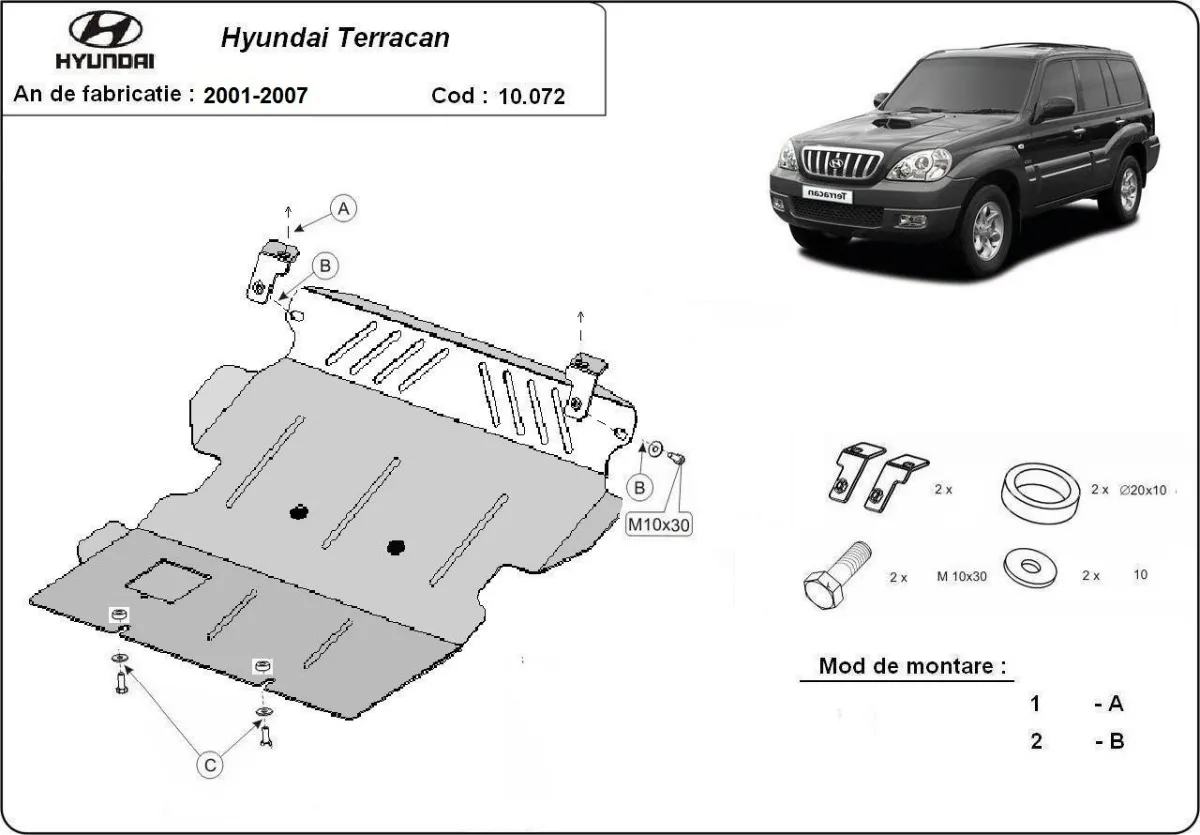 HYUNDAI

Hyundai Terracan

An de fabricatie : 2001-2007

Cod : 10.072

Terracan

A

B

B

M10x30

C

2 x

2 x ∅20x10

2 x

M 10x30

2 x

10

Mod de montare :

1 - A

2 - B