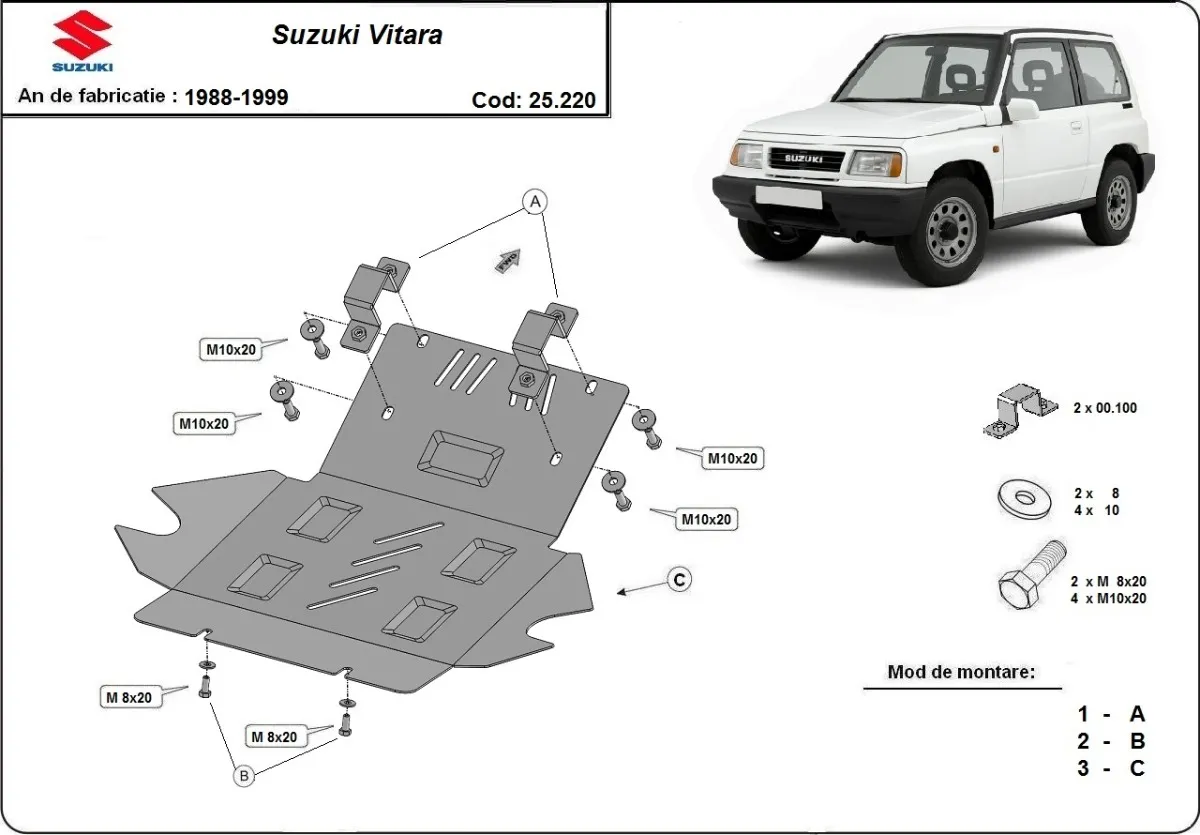 SUZUKI

Suzuki Vitara

An de fabricatie : 1988-1999

Cod: 25.220

SUZUKI

A

FWD

M10x20

M10x20

M10x20

M10x20

C

M 8x20

M 8x20

B

2 x 00.100

2 x 8
4 x 10

2 x M 8x20
4 x M10x20

Mod de montare:

1 - A
2 - B
3 - C