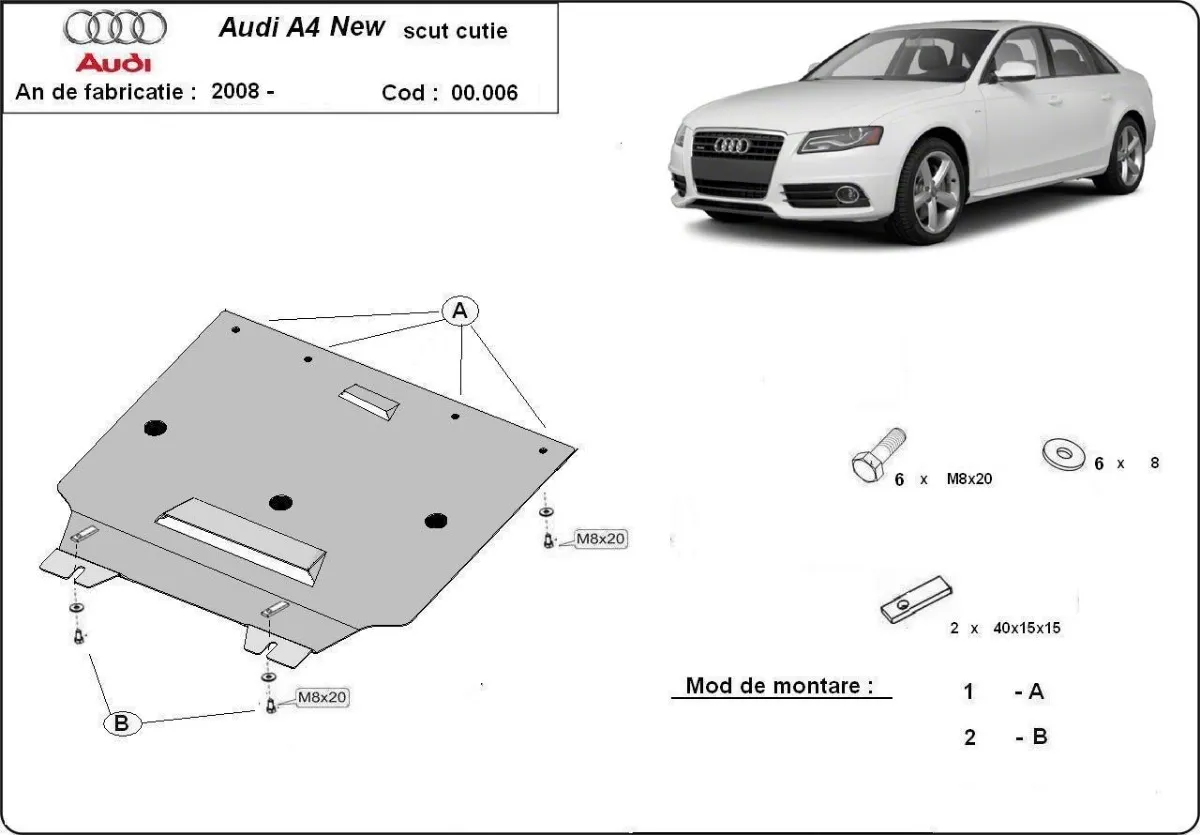 Audi

Audi A4 New scut cutie

An de fabricatie : 2008 -

Cod : 00.006

A

M8x20

M8x20

B

6 x M8x20

6 x 8

2 x 40x15x15

Mod de montare :

1 - A

2 - B