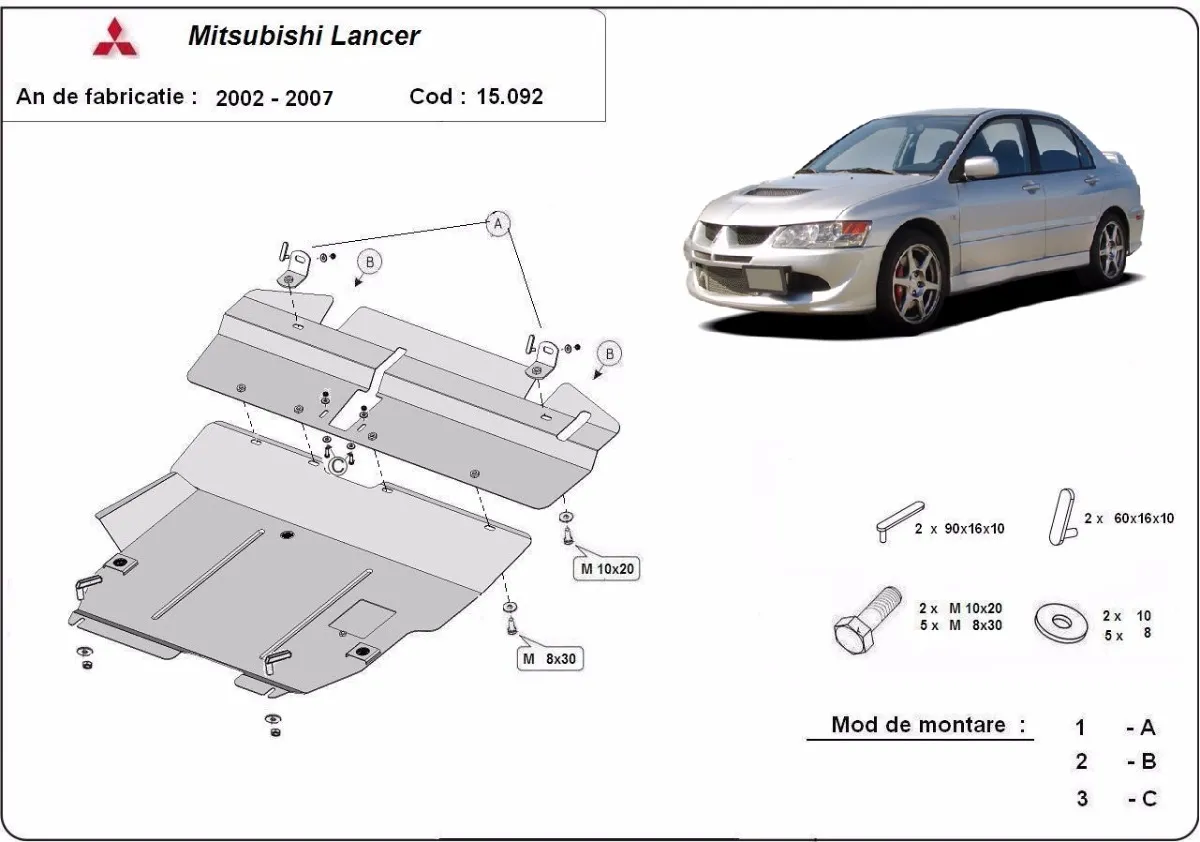 Mitsubishi Lancer

An de fabricatie : 2002 - 2007 Cod : 15.092

A

B

B

C

M 10x20

M 8x30

2 x 90x16x10

2 x 60x16x10

2 x M 10x20
5 x M 8x30

2 x 10
5 x 8

Mod de montare :

1 - A
2 - B
3 - C